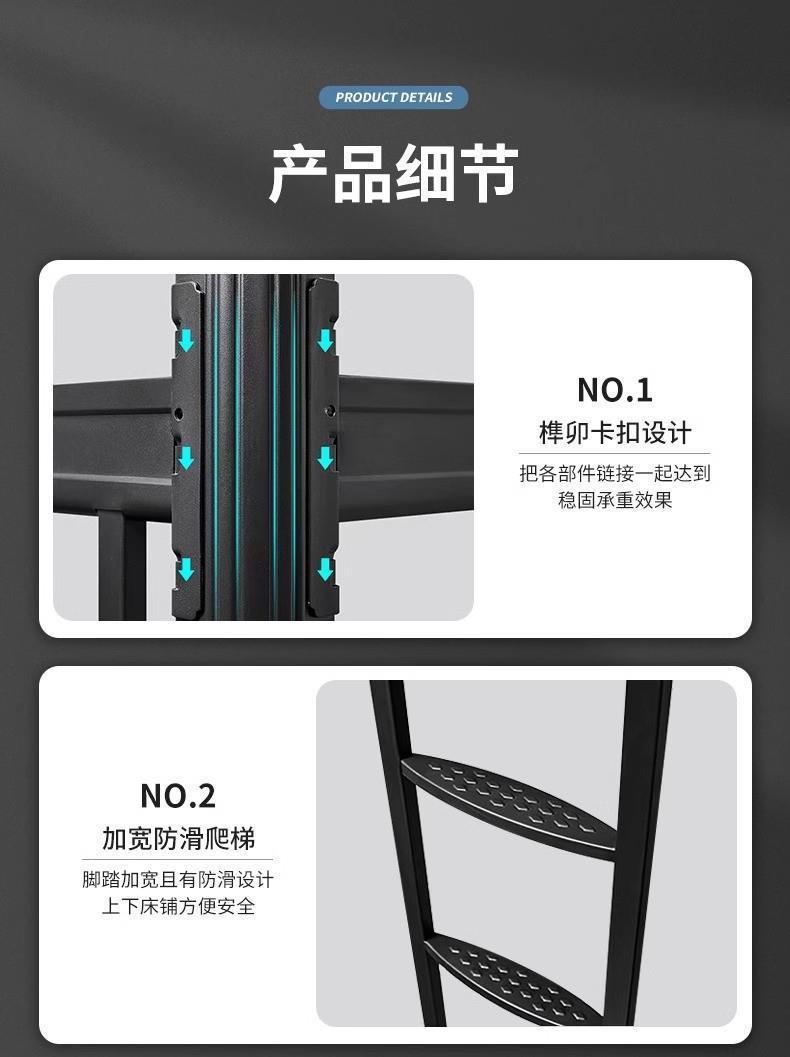 PRODUCT DETAILS

产品细节

NO.1

榫卯卡扣设计

把各部件链接一起达到稳固承重效果

NO.2

加宽防滑爬梯

脚踏加宽且有防滑设计上下床铺方便安全