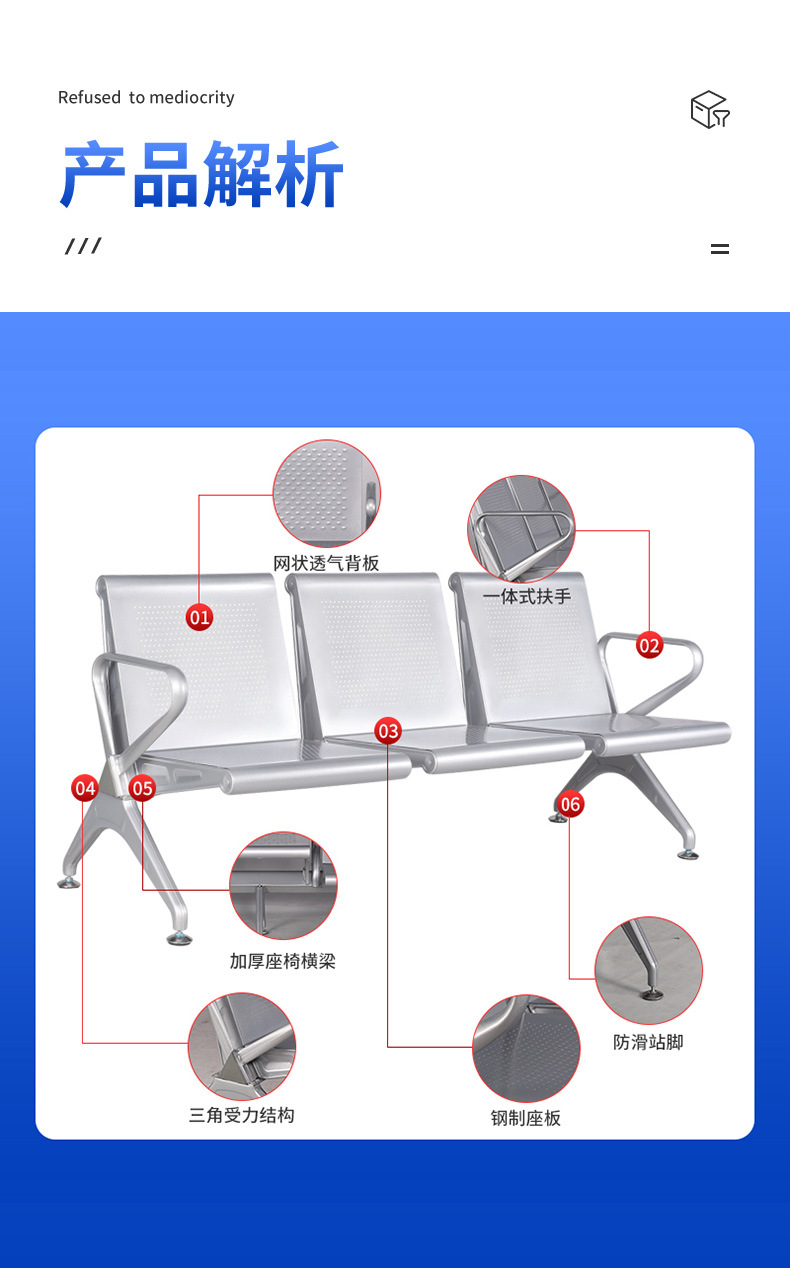 Refused to mediocrity

产品解析

///

网状透气背板

一体式扶手

01

02

03

04

05

06

加厚座椅横梁

防滑站脚

三角受力结构

钢制座板