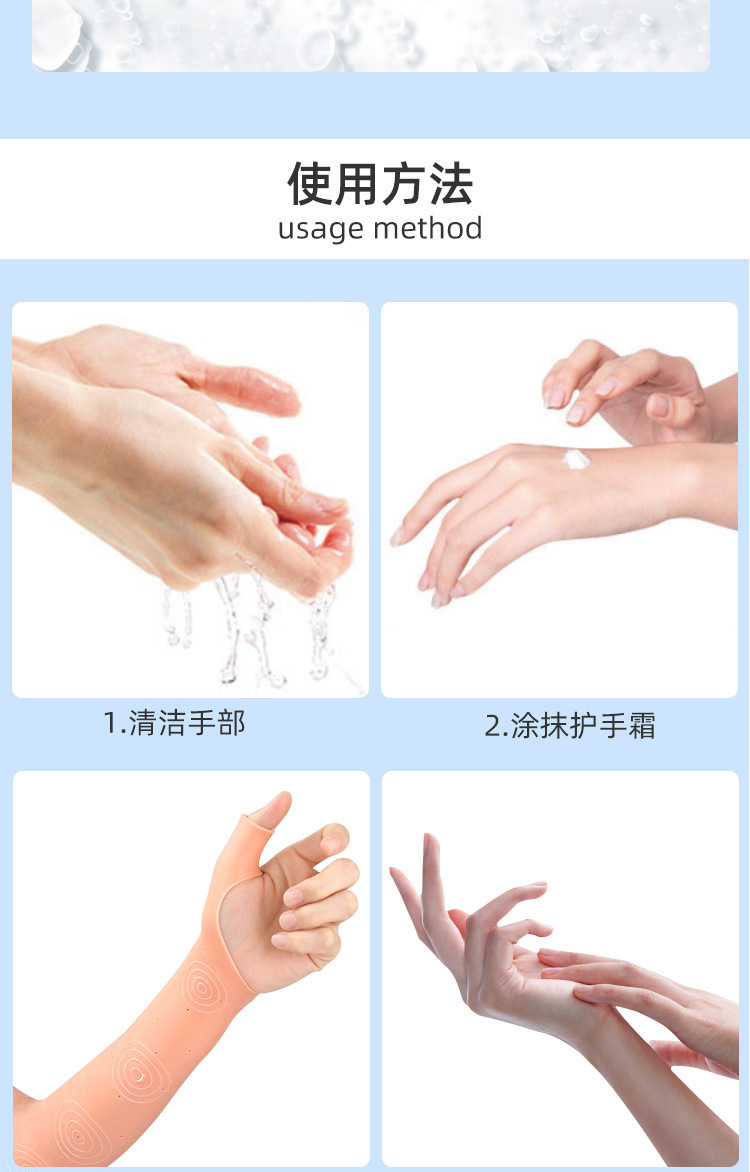 使用方法
usage method

1.清洁手部

2.涂抹护手霜