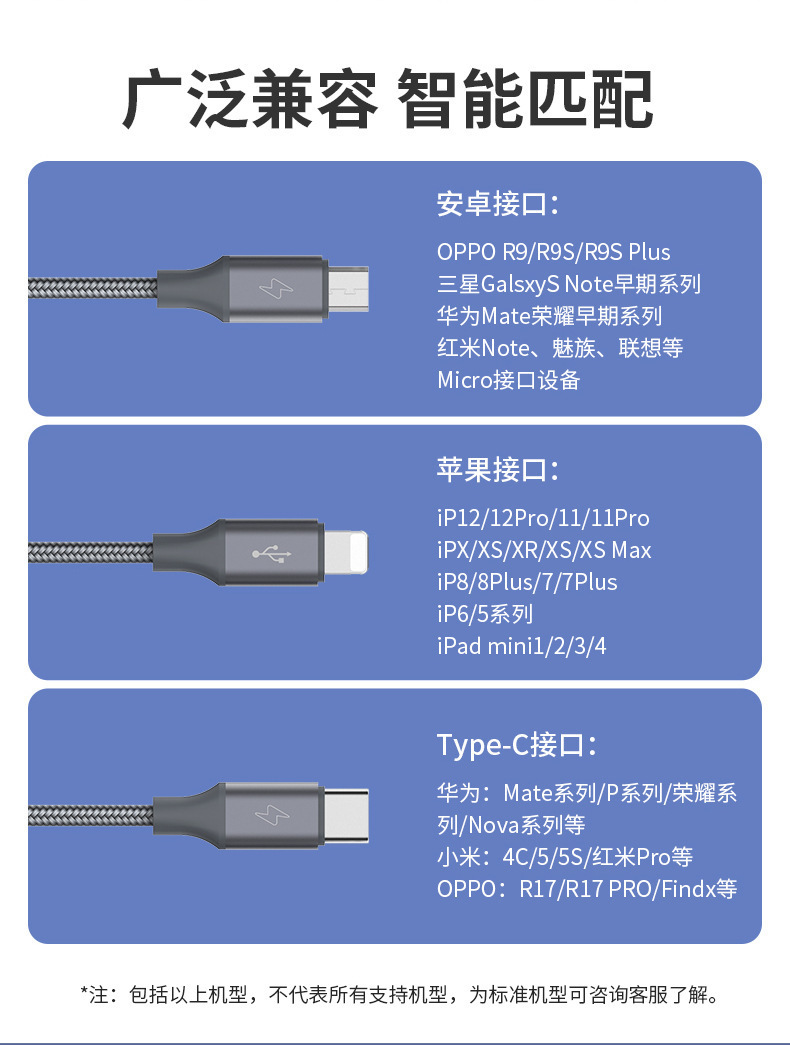 广泛兼容 智能匹配

安卓接口：

OPPO R9/R9S/R9S Plus
三星GalsxyS Note早期系列
华为Mate荣耀早期系列
红米Note、魅族、联想等
Micro接口设备

苹果接口：

iP12/12Pro/11/11Pro
iPX/XS/XR/XS/XS Max
iP8/8Plus/7/7Plus
iP6/5系列
iPad mini1/2/3/4

Type-C接口：

华为：Mate系列/P系列/荣耀系列/Nova系列等
小米：4C/5/5S/红米Pro等
OPPO：R17/R17 PRO/Findx等

*注：包括以上机型，不代表所有支持机型，为标准机型可咨询客服了解。