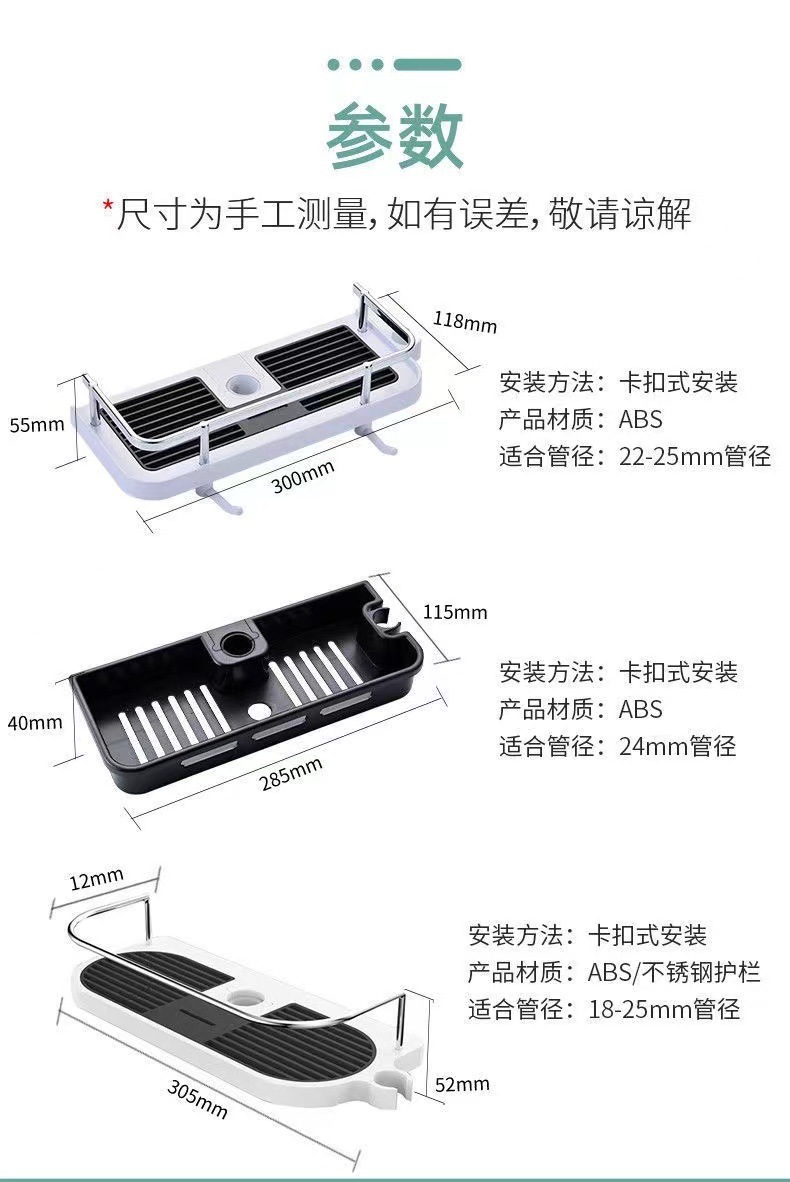 参数

*尺寸为手工测量,如有误差,敬请谅解

118mm
55mm
300mm

安装方法：卡扣式安装
产品材质：ABS
适合管径：22-25mm管径

115mm
40mm
285mm

安装方法：卡扣式安装
产品材质：ABS
适合管径：24mm管径

12mm
305mm
52mm

安装方法：卡扣式安装
产品材质：ABS/不锈钢护栏
适合管径：18-25mm管径