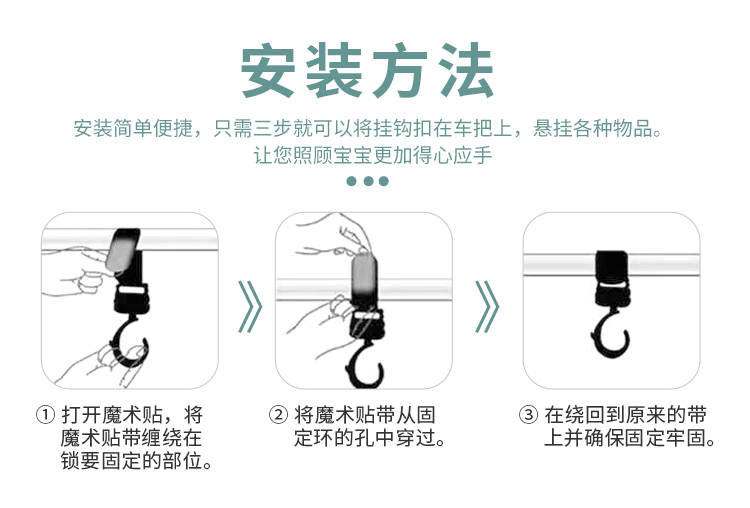 安装方法

安装简单便捷，只需三步就可以将挂钩扣在车把上，悬挂各种物品。
让您照顾宝宝更加得心应手

① 打开魔术贴，将魔术贴带缠绕在锁要固定的部位。

② 将魔术贴带从固定环的孔中穿过。

③ 在绕回到原来的带上并确保固定牢固。