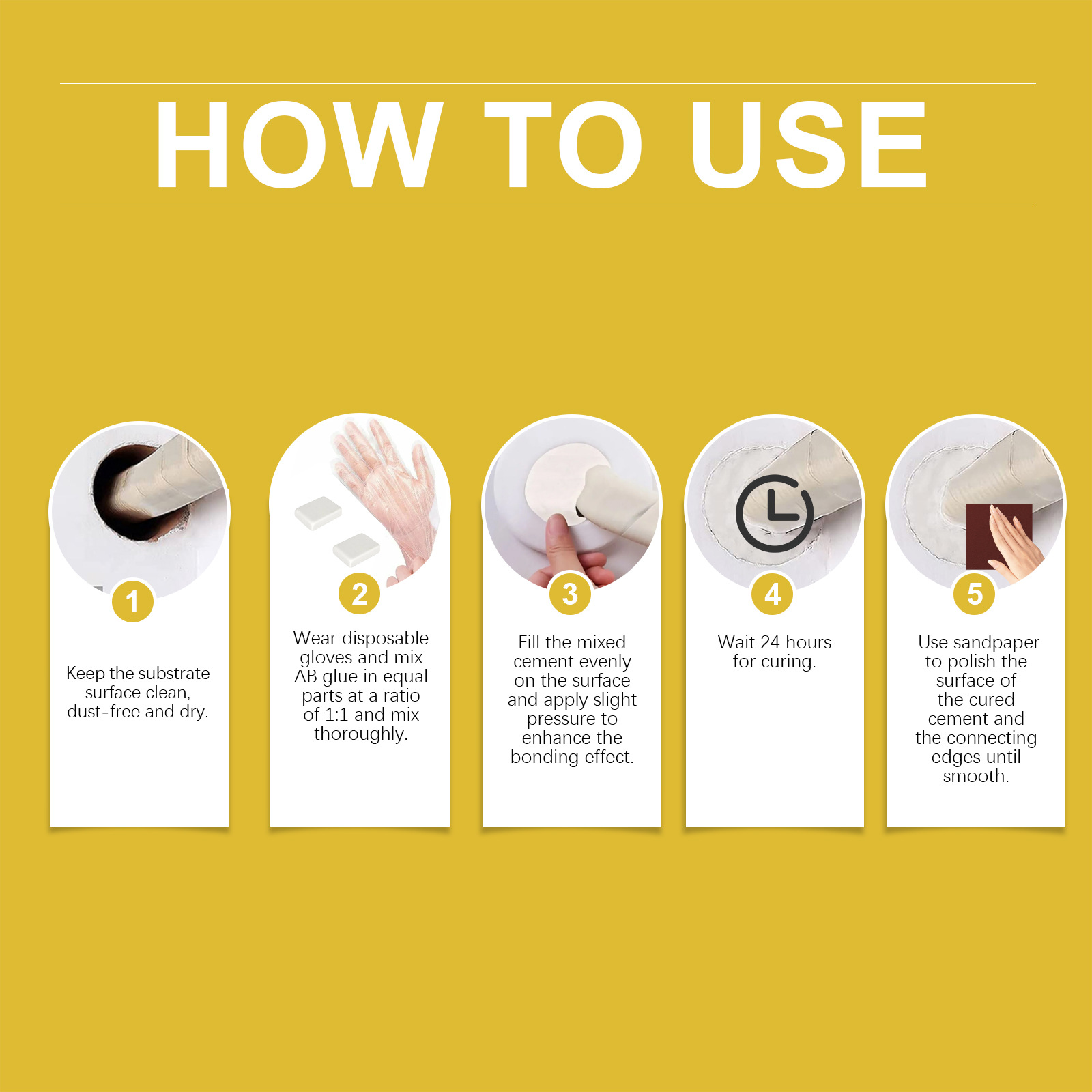 HOW TO USE

1

Keep the substrate surface clean, dust-free and dry.

2

Wear disposable gloves and mix AB glue in equal parts at a ratio of 1:1 and mix thoroughly.

3

Fill the mixed cement evenly on the surface and apply slight pressure to enhance the bonding effect.

4

Wait 24 hours for curing.

5

Use sandpaper to polish the surface of the cured cement and the connecting edges until smooth.