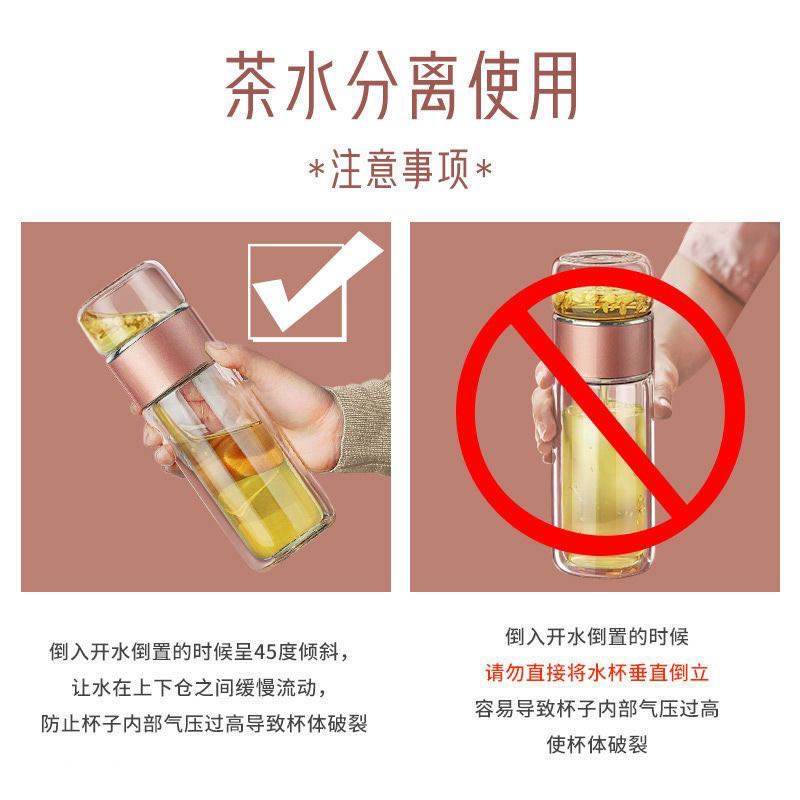 茶水分离使用

*注意事项*

倒入开水倒置的时候呈45度倾斜，
让水在上下仓之间缓慢流动，
防止杯子内部气压过高导致杯体破裂

倒入开水倒置的时候
请勿直接将水杯垂直倒立
容易导致杯子内部气压过高
使杯体破裂