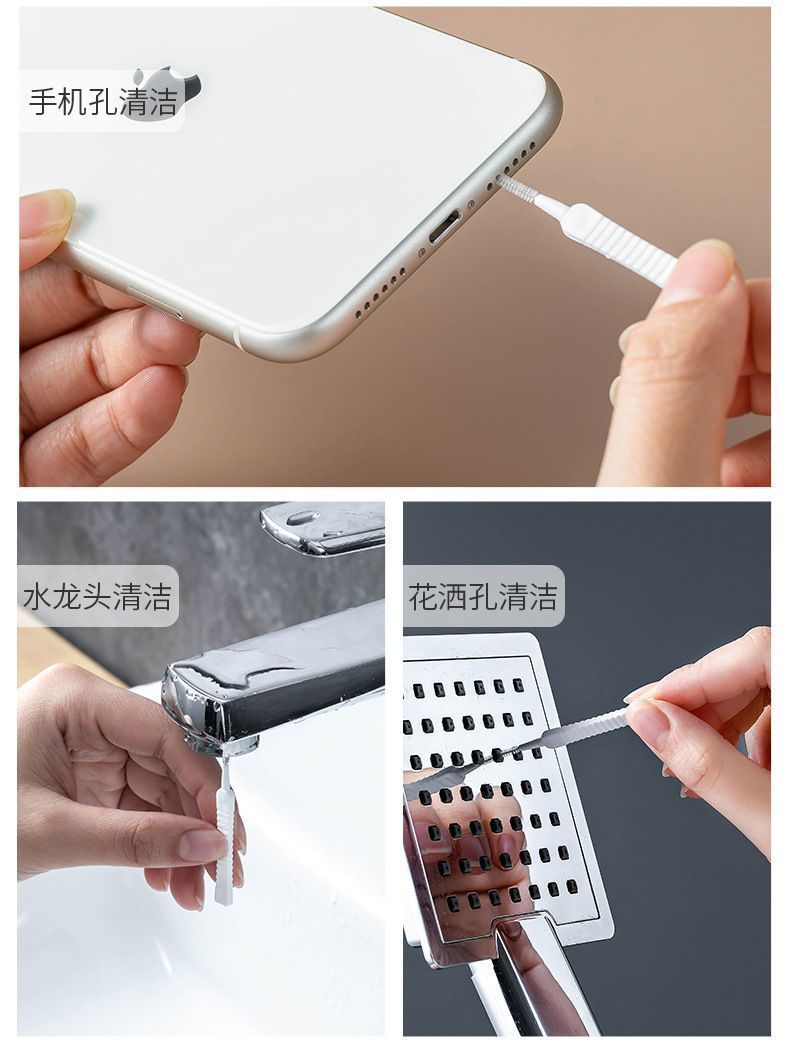 手机孔清洁

水龙头清洁

花洒孔清洁