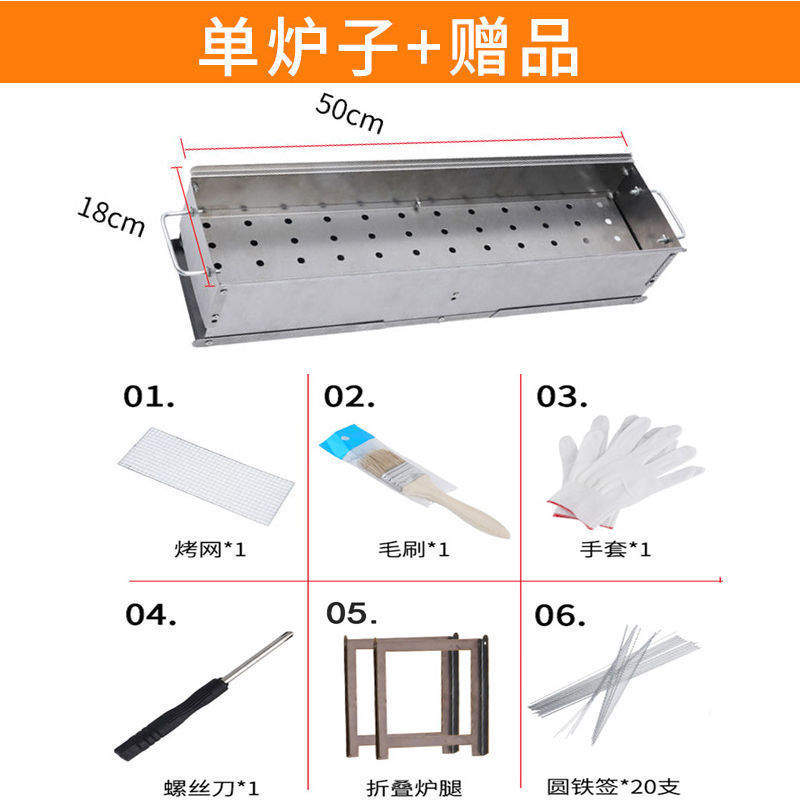 单炉子+赠品

50cm

18cm

01.
烤网*1

02.
毛刷*1

03.
手套*1

04.
螺丝刀*1

05.
折叠炉腿

06.
圆铁签*20支