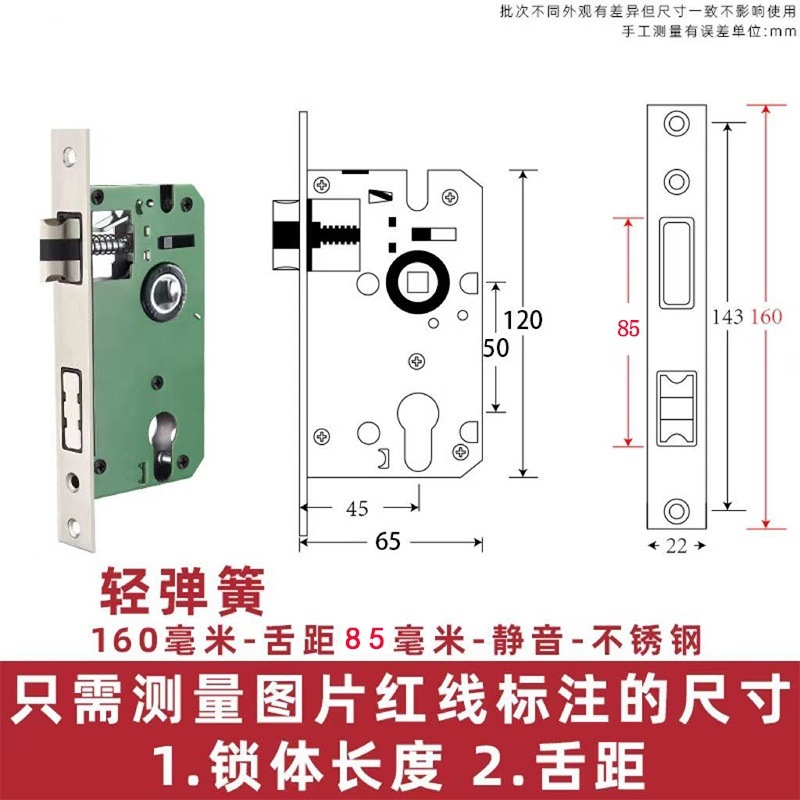 批次不同外观有差异但尺寸一致不影响使用
手工测量有误差单位:mm

120
50
45
65

85
143
160
22

轻弹簧
160毫米-舌距85毫米-静音-不锈钢

只需测量图片红线标注的尺寸
1.锁体长度 2.舌距