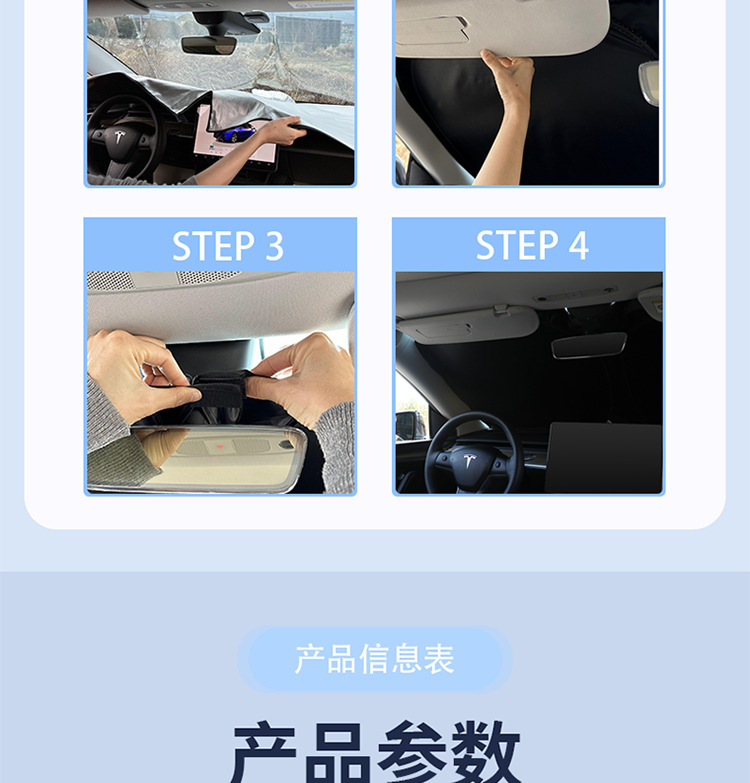 STEP 3

STEP 4

产品信息表

产品参数