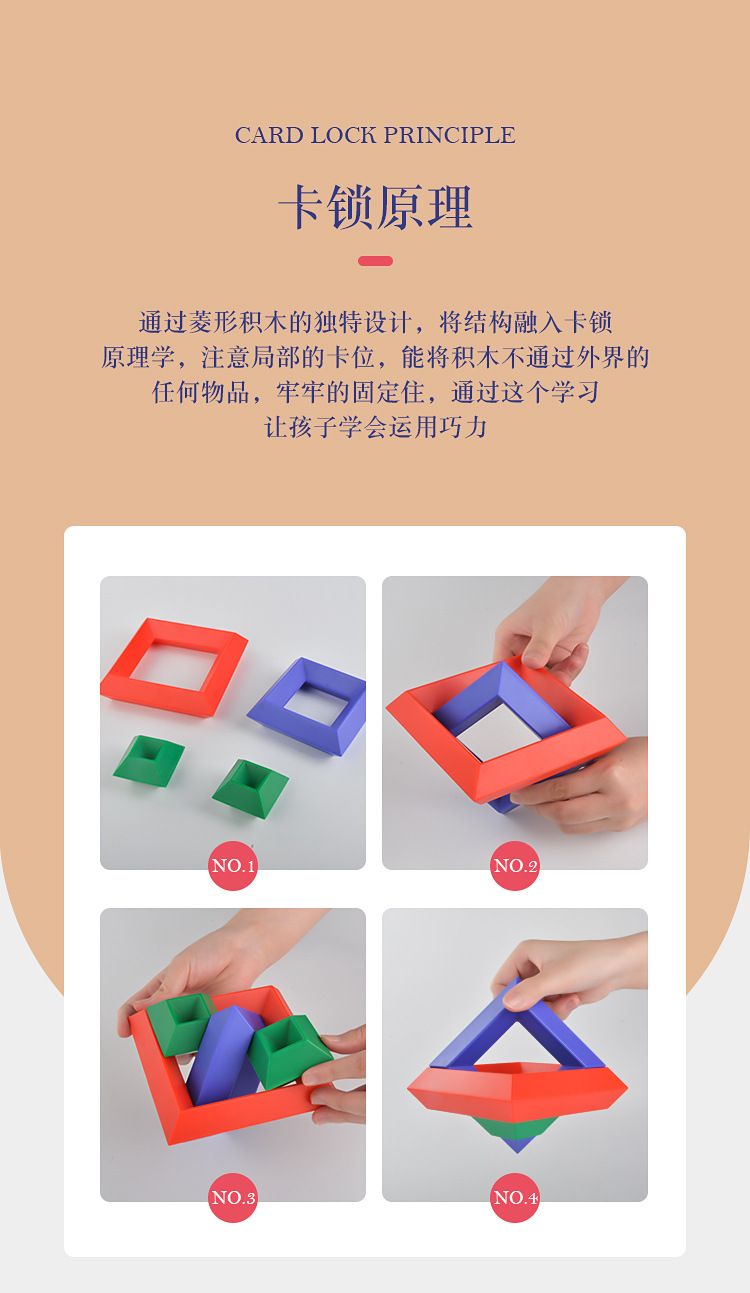 CARD LOCK PRINCIPLE

卡锁原理

通过菱形积木的独特设计，将结构融入卡锁原理学，注意局部的卡位，能将积木不通过外界的任何物品，牢牢的固定住，通过这个学习让孩子学会运用巧力

NO.1

NO.2

NO.3

NO.4