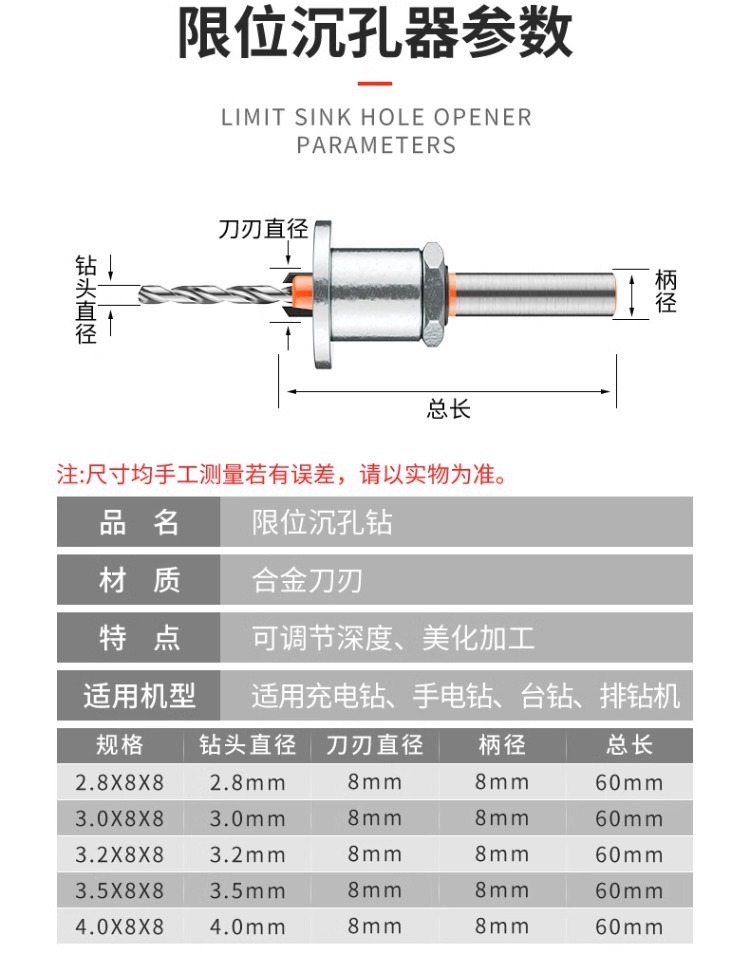 限位沉孔器参数

LIMIT SINK HOLE OPENER PARAMETERS

刀刃直径

钻头直径

柄径

总长

注:尺寸均手工测量若有误差，请以实物为准。

| 品　名 | 限位沉孔钻 |
|---|---|
| 材　质 | 合金刀刃 |
| 特　点 | 可调节深度、美化加工 |
| 适用机型 | 适用充电钻、手电钻、台钻、排钻机 |

| 规格 | 钻头直径 | 刀刃直径 | 柄径 | 总长 |
|---|---|---|---|---|
| 2.8X8X8 | 2.8mm | 8mm | 8mm | 60mm |
| 3.0X8X8 | 3.0mm | 8mm | 8mm | 60mm |
| 3.2X8X8 | 3.2mm | 8mm | 8mm | 60mm |
| 3.5X8X8 | 3.5mm | 8mm | 8mm | 60mm |
| 4.0X8X8 | 4.0mm | 8mm | 8mm | 60mm |