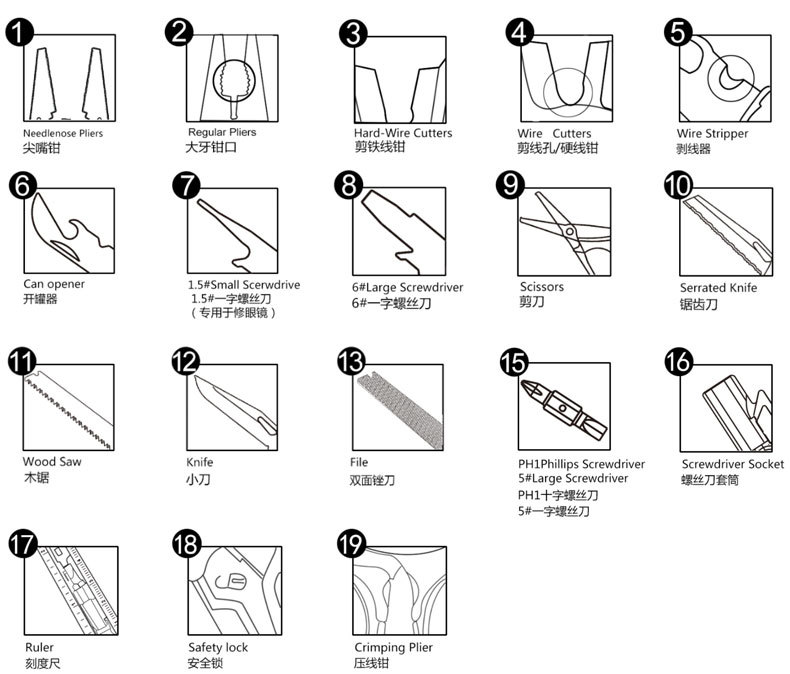 1
Needlenose Pliers
尖嘴钳

2
Regular Pliers
大牙钳口

3
Hard-Wire Cutters
剪铁线钳

4
Wire Cutters
剪线孔/硬线钳

5
Wire Stripper
剥线器

6
Can opener
开罐器

7
1.5#Small Scerwdrive
1.5#一字螺丝刀
（专用于修眼镜）

8
6#Large Screwdriver
6#一字螺丝刀

9
Scissors
剪刀

10
Serrated Knife
锯齿刀

11
Wood Saw
木锯

12
Knife
小刀

13
File
双面锉刀

15
PH1Phillips Screwdriver
5#Large Screwdriver
PH1十字螺丝刀
5#一字螺丝刀

16
Screwdriver Socket
螺丝刀套筒

17
Ruler
刻度尺

18
Safety lock
安全锁

19
Crimping Plier
压线钳