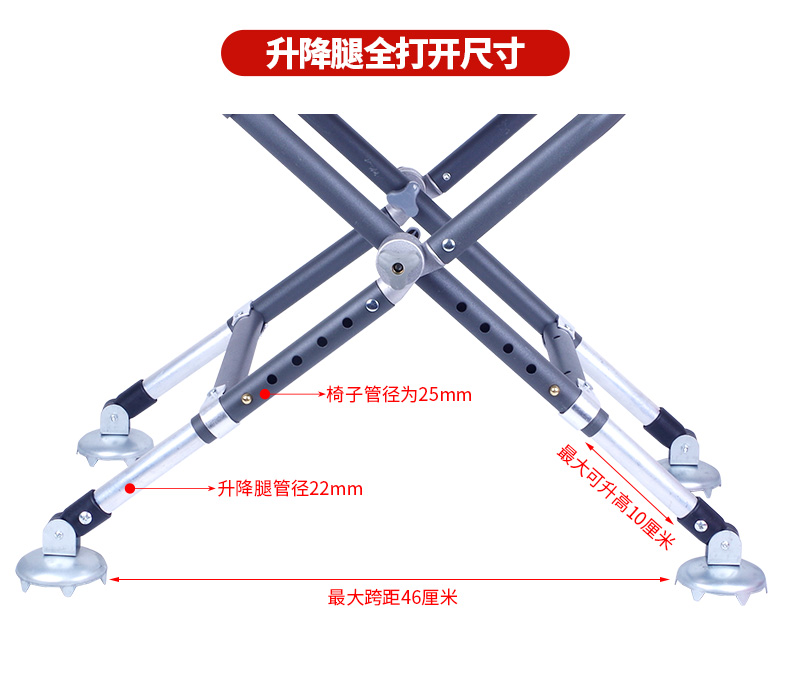 升降腿全打开尺寸

椅子管径为25mm

升降腿管径22mm

最大可升高10厘米

最大跨距46厘米