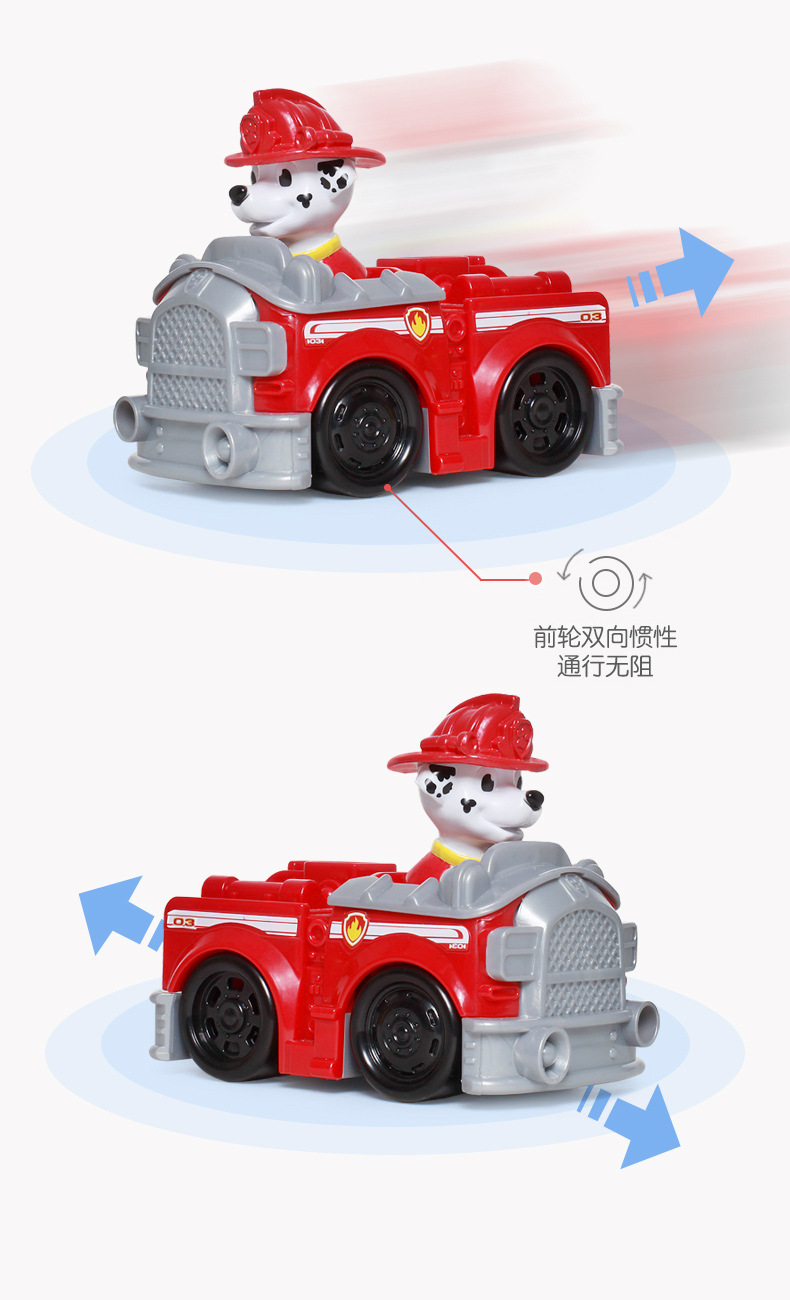 03

前轮双向惯性
通行无阻

03