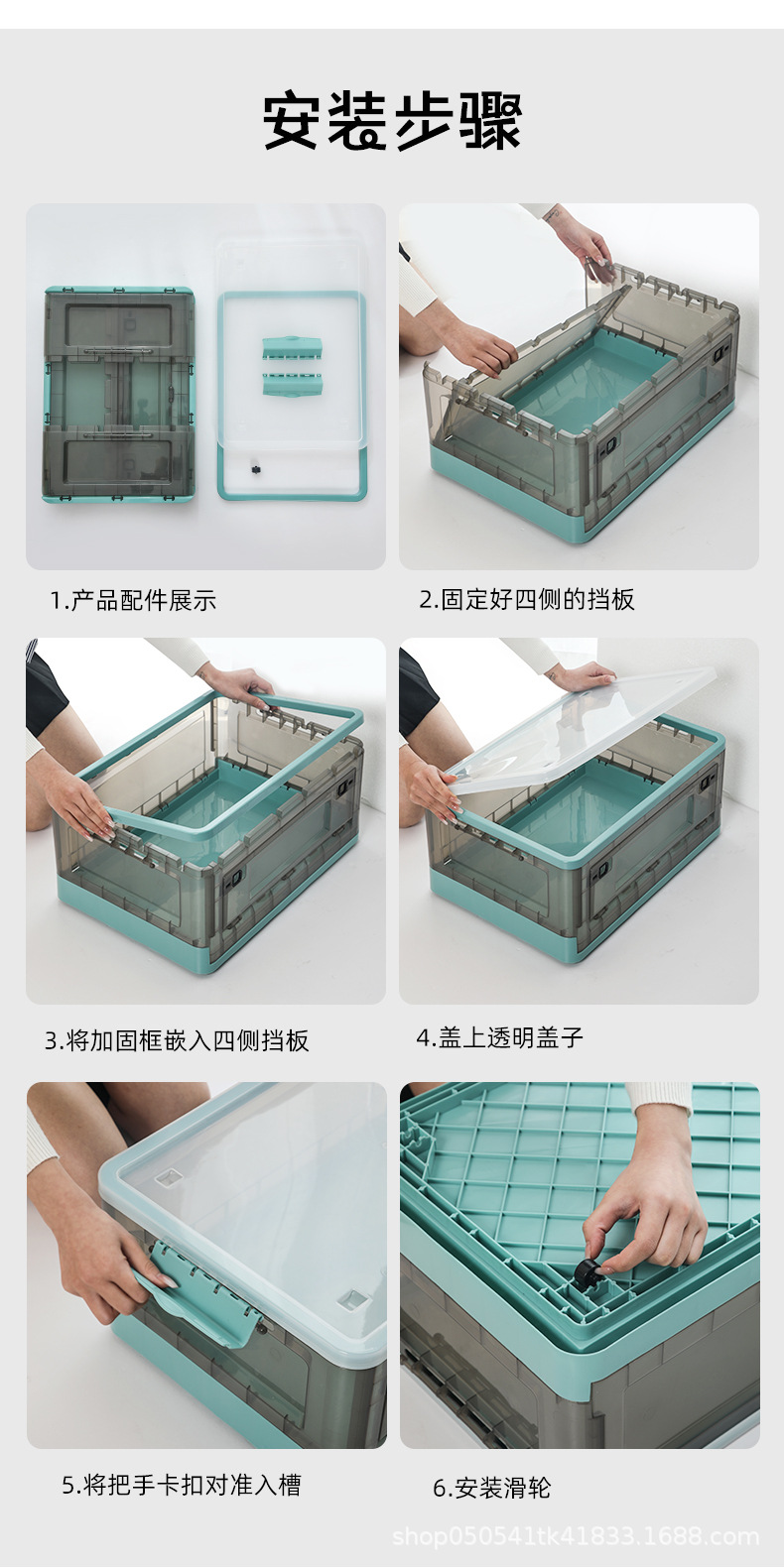 安装步骤

1.产品配件展示

2.固定好四侧的挡板

3.将加固框嵌入四侧挡板

4.盖上透明盖子

5.将把手卡扣对准入槽

6.安装滑轮

shop050541tk41833.1688.com