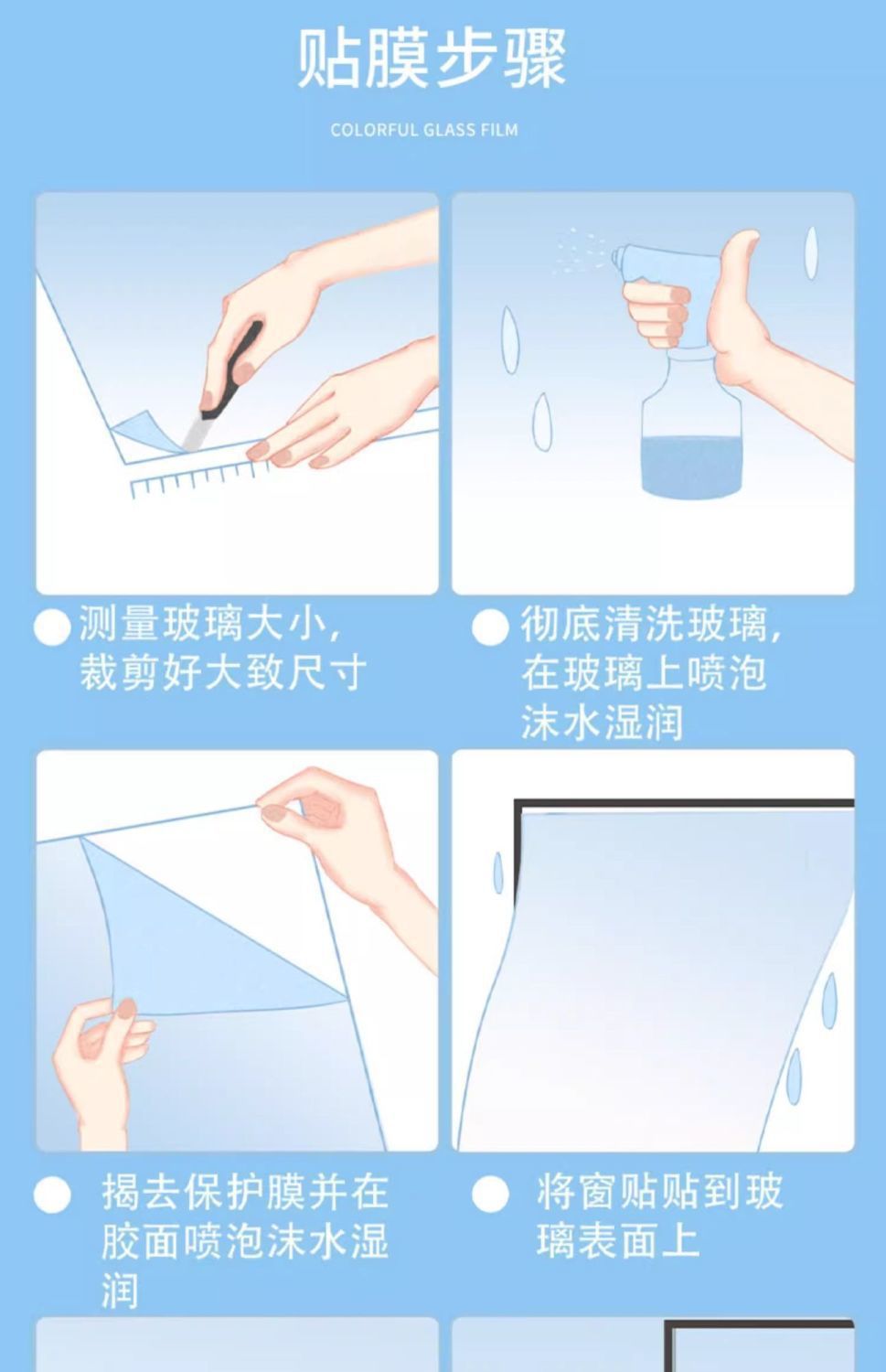 贴膜步骤

COLORFUL GLASS FILM

测量玻璃大小，裁剪好大致尺寸

彻底清洗玻璃，在玻璃上喷泡沫水湿润

揭去保护膜并在胶面喷泡沫水湿润

将窗贴贴到玻璃表面上