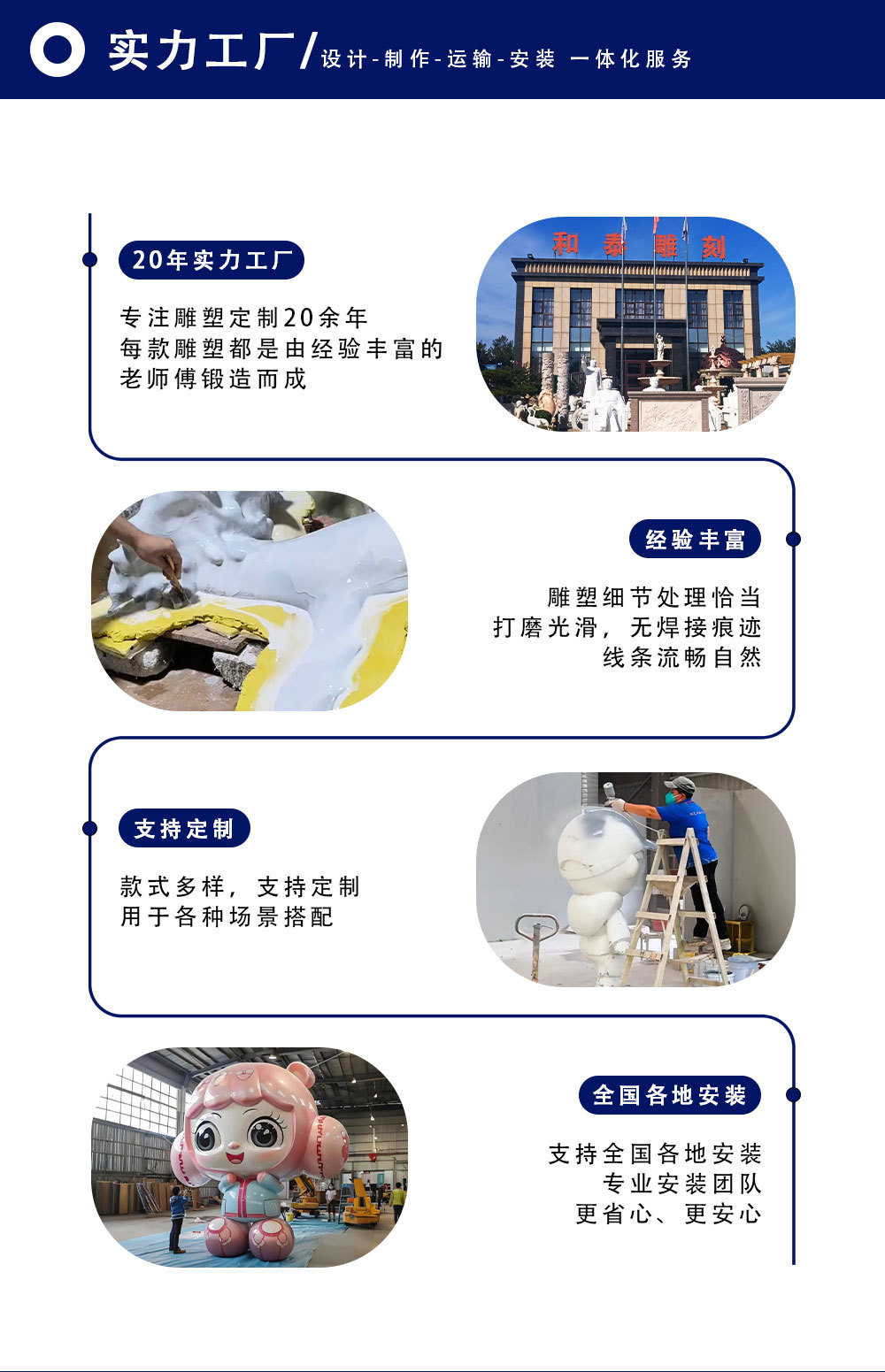 实力工厂/设计-制作-运输-安装 一体化服务

20年实力工厂

专注雕塑定制20余年
每款雕塑都是由经验丰富的
老师傅锻造而成

和泰雕刻

经验丰富

雕塑细节处理恰当
打磨光滑，无焊接痕迹
线条流畅自然

支持定制

款式多样，支持定制
用于各种场景搭配

全国各地安装

支持全国各地安装
专业安装团队
更省心、更安心