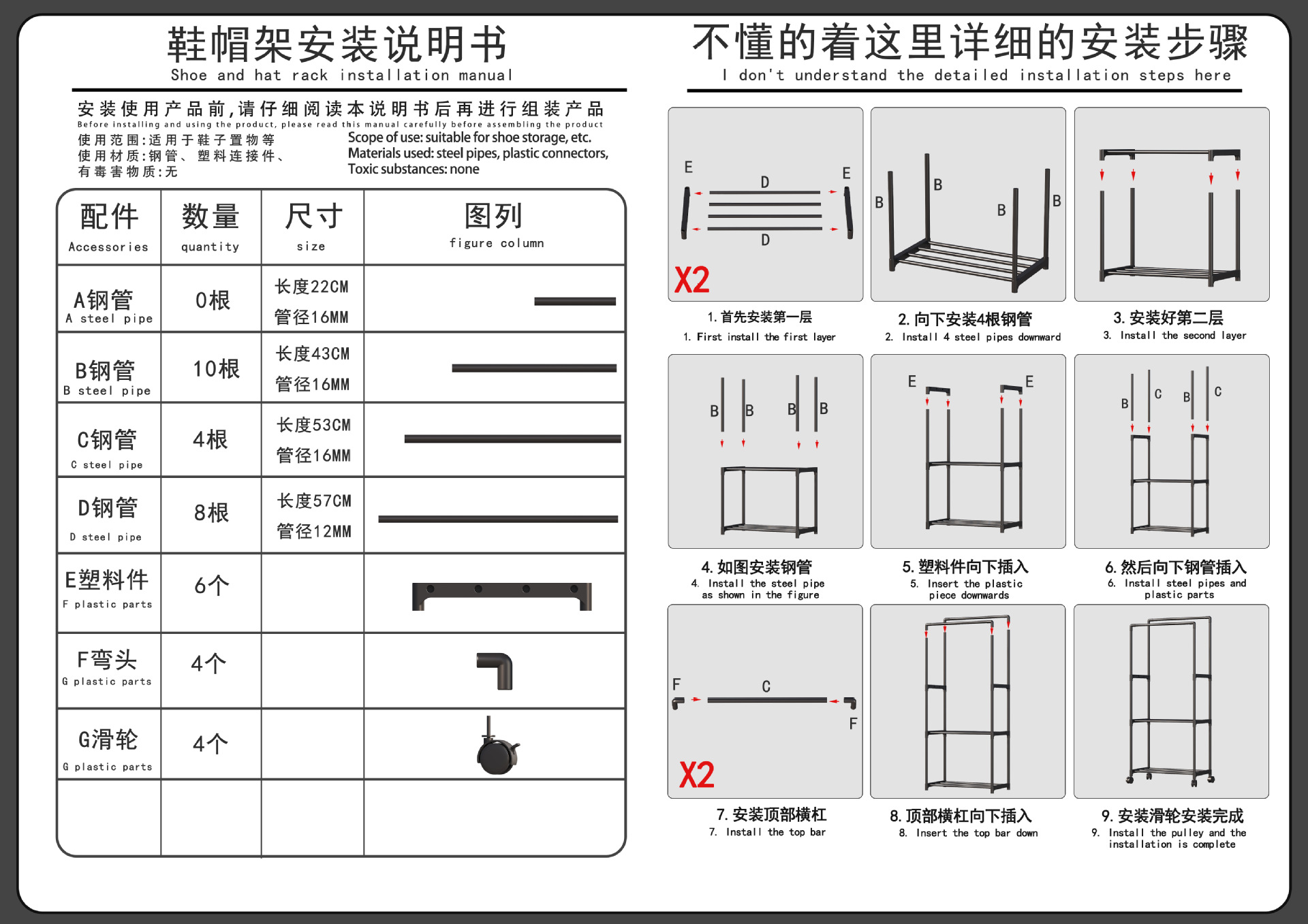 鞋帽架安装说明书
Shoe and hat rack installation manual

安装使用产品前,请仔细阅读本说明书后再进行组装产品
Before installing and using the product, please read this manual carefully before assembling the product

使用范围:适用于鞋子置物等
使用材质:钢管、塑料连接件、
有毒害物质:无

Scope of use: suitable for shoe storage, etc.
Materials used: steel pipes, plastic connectors,
Toxic substances: none

| 配件 Accessories | 数量 quantity | 尺寸 size | 图列 figure column |
|---|---|---|---|
| A钢管 A steel pipe | 0根 | 长度22CM 管径16MM | |
| B钢管 B steel pipe | 10根 | 长度43CM 管径16MM | |
| C钢管 C steel pipe | 4根 | 长度53CM 管径16MM | |
| D钢管 D steel pipe | 8根 | 长度57CM 管径12MM | |
| E塑料件 F plastic parts | 6个 | | |
| F弯头 G plastic parts | 4个 | | |
| G滑轮 G plastic parts | 4个 | | |
| | | | |

不懂的着这里详细的安装步骤
I don't understand the detailed installation steps here

E D E D X2
1. 首先安装第一层
1. First install the first layer

B B B B
2. 向下安装4根钢管
2. Install 4 steel pipes downward

3. 安装好第二层
3. Install the second layer

B B B B
4. 如图安装钢管
4. Install the steel pipe as shown in the figure

E E
5. 塑料件向下插入
5. Insert the plastic piece downwards

B C B C
6. 然后向下钢管插入
6. Install steel pipes and plastic parts

F C F X2
7. 安装顶部横杠
7. Install the top bar

8. 顶部横杠向下插入
8. Insert the top bar down

9. 安装滑轮安装完成
9. Install the pulley and the installation is complete