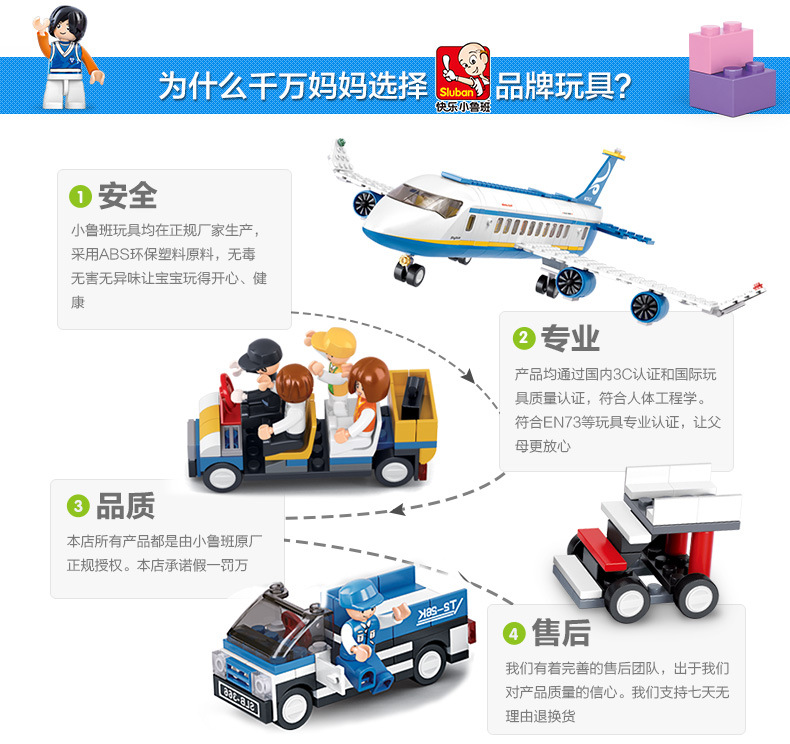 为什么千万妈妈选择 Sluban 快乐小鲁班 品牌玩具?

1 安全
小鲁班玩具均在正规厂家生产，采用ABS环保塑料原料，无毒无害无异味让宝宝玩得开心、健康

2 专业
产品均通过国内3C认证和国际玩具质量认证，符合人体工程学。符合EN73等玩具专业认证，让父母更放心

3 品质
本店所有产品都是由小鲁班原厂正规授权。本店承诺假一罚万

4 售后
我们有着完善的售后团队，出于我们对产品质量的信心。我们支持七天无理由退换货