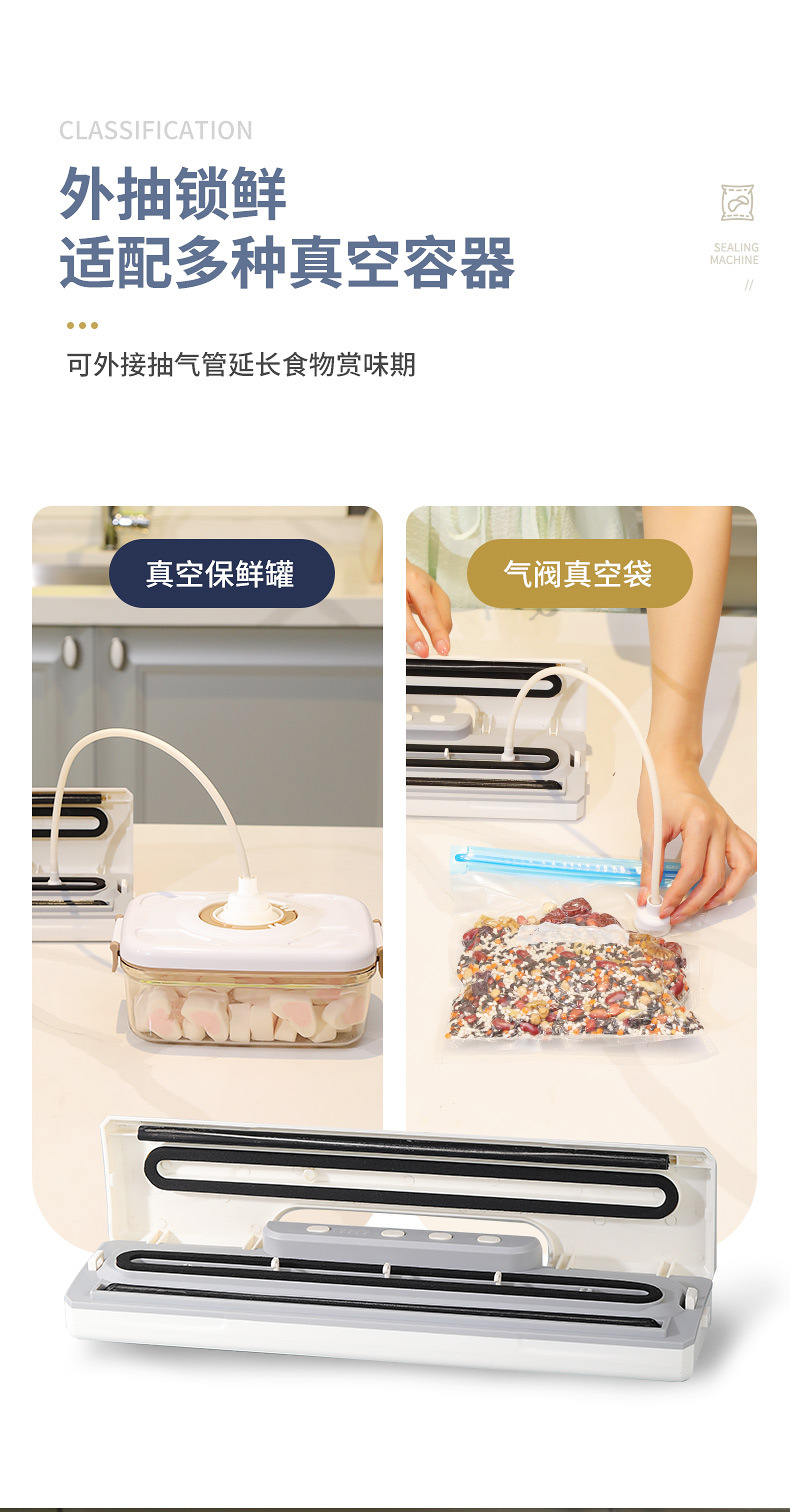 CLASSIFICATION

外抽锁鲜
适配多种真空容器

SEALING MACHINE

//

可外接抽气管延长食物赏味期

真空保鲜罐

气阀真空袋