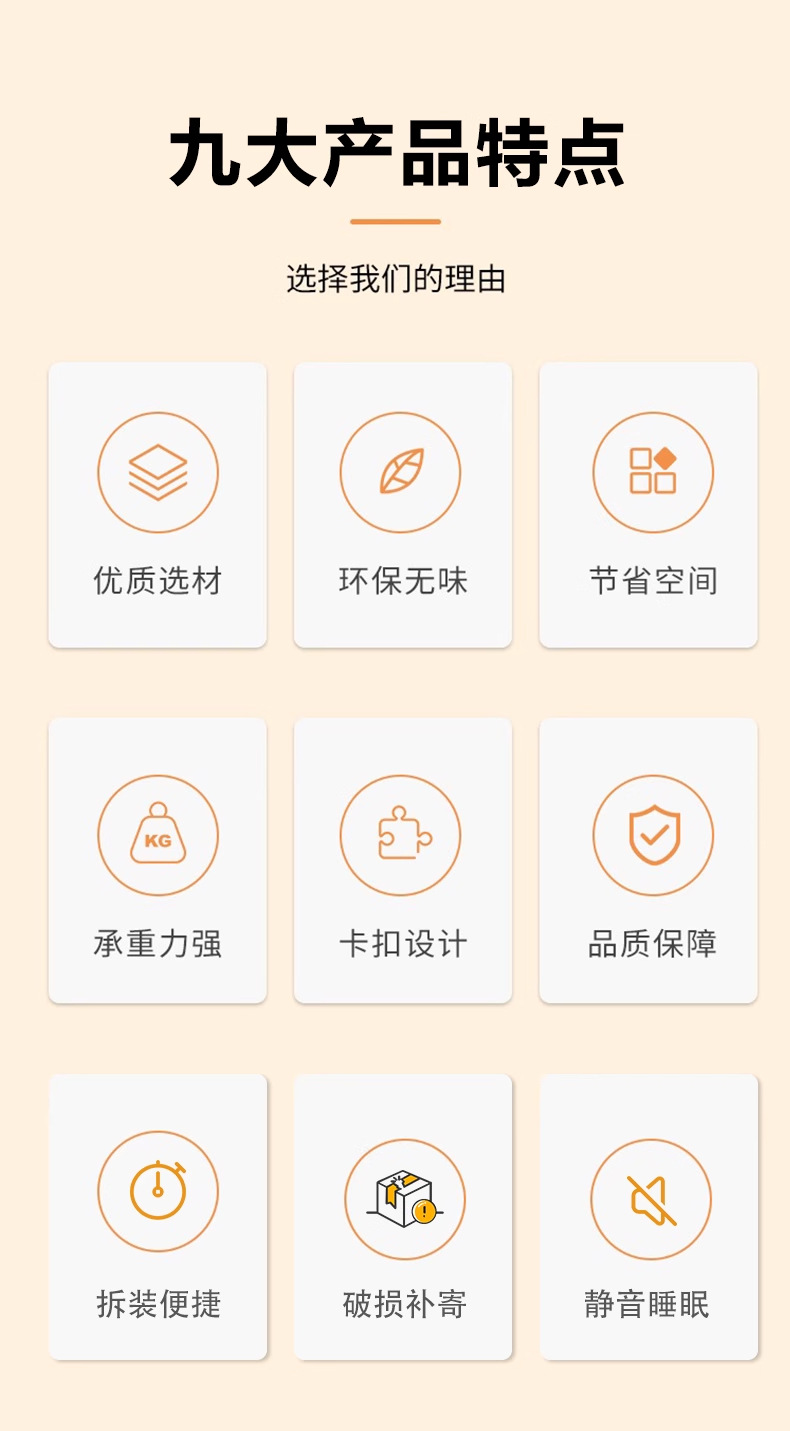 九大产品特点

选择我们的理由

优质选材

环保无味

节省空间

KG

承重力强

卡扣设计

品质保障

拆装便捷

破损补寄

静音睡眠