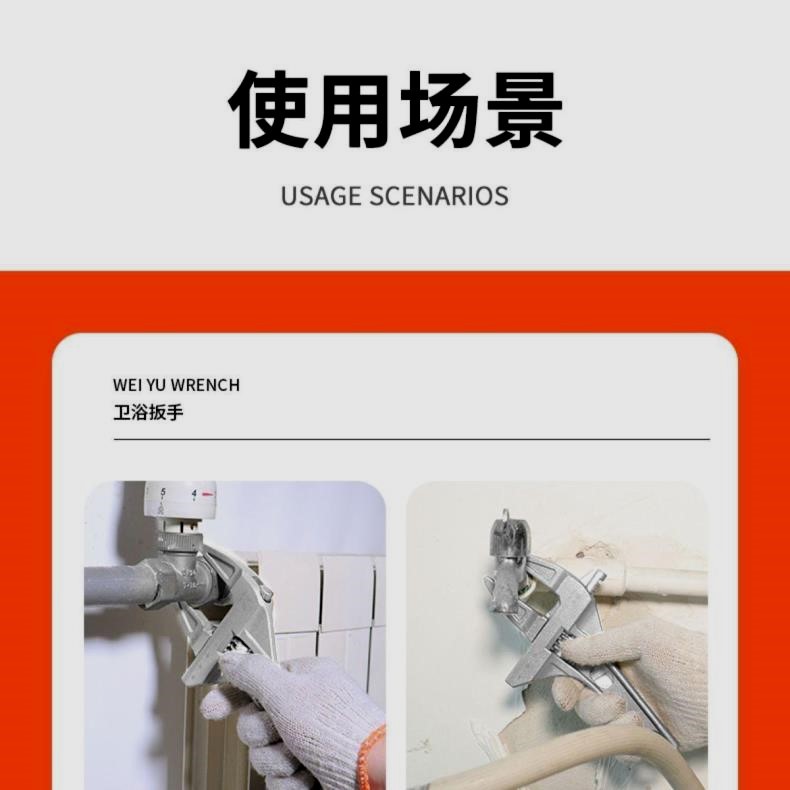 使用场景

USAGE SCENARIOS

WEI YU WRENCH
卫浴扳手

5 4