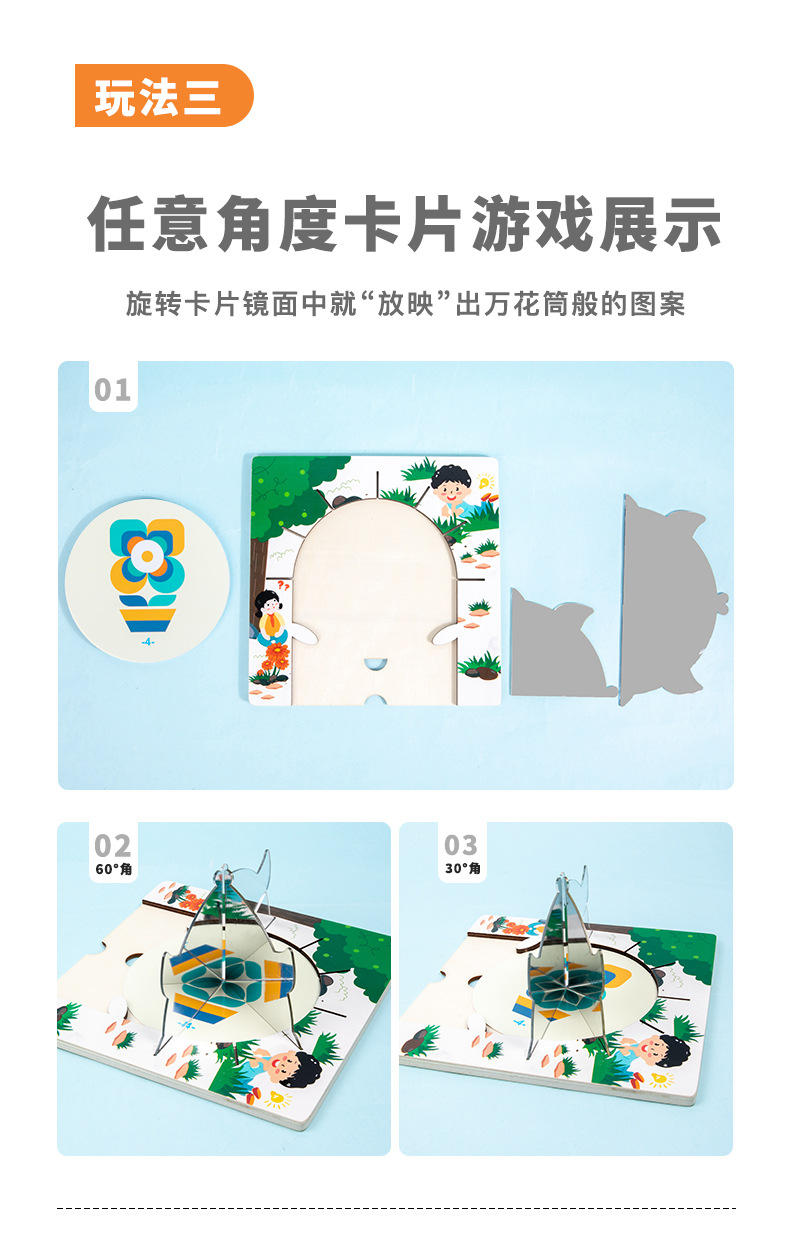 玩法三

任意角度卡片游戏展示

旋转卡片镜面中就“放映”出万花筒般的图案

01

-4-

02
60°角

03
30°角