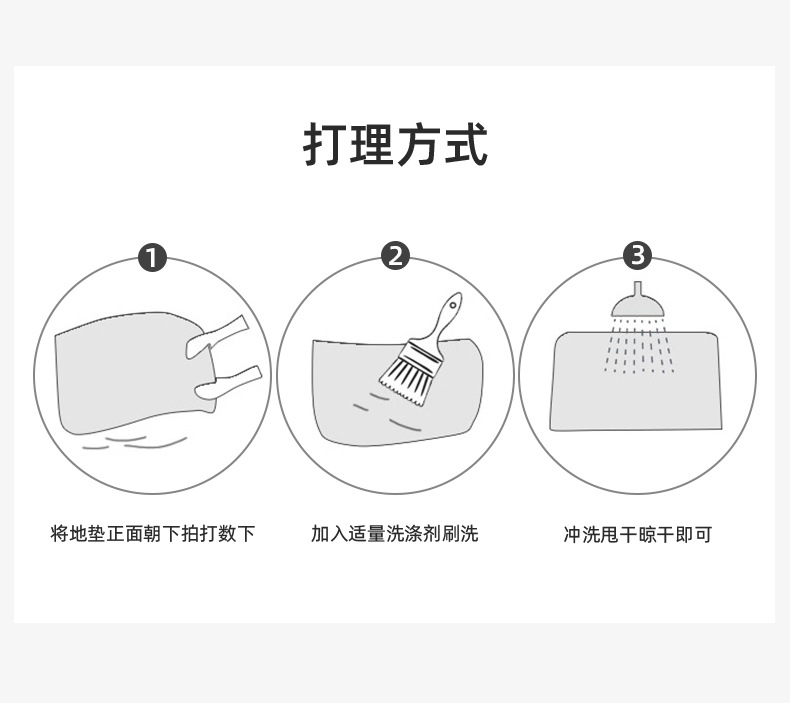 打理方式

1

将地垫正面朝下拍打数下

2

加入适量洗涤剂刷洗

3

冲洗甩干晾干即可