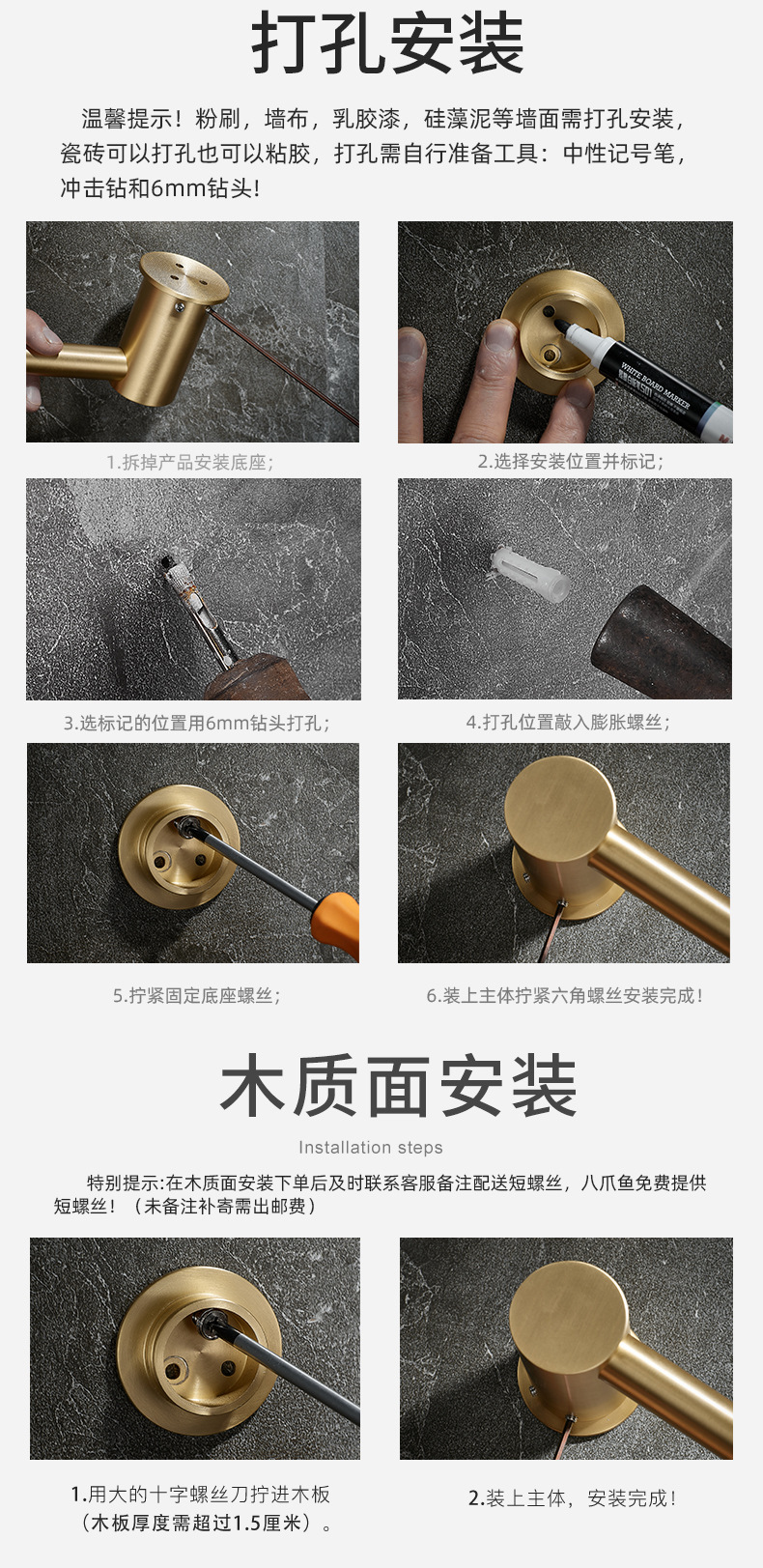 打孔安装

温馨提示！粉刷，墙布，乳胶漆，硅藻泥等墙面需打孔安装，瓷砖可以打孔也可以粘胶，打孔需自行准备工具：中性记号笔，冲击钻和6mm钻头！

WHITE BOARD MARKER

1.拆掉产品安装底座；

2.选择安装位置并标记；

3.选标记的位置用6mm钻头打孔；

4.打孔位置敲入膨胀螺丝；

5.拧紧固定底座螺丝；

6.装上主体拧紧六角螺丝安装完成！

木质面安装

Installation steps

特别提示:在木质面安装下单后及时联系客服备注配送短螺丝，八爪鱼免费提供短螺丝！（未备注补寄需出邮费）

1.用大的十字螺丝刀拧进木板（木板厚度需超过1.5厘米）。

2.装上主体，安装完成！