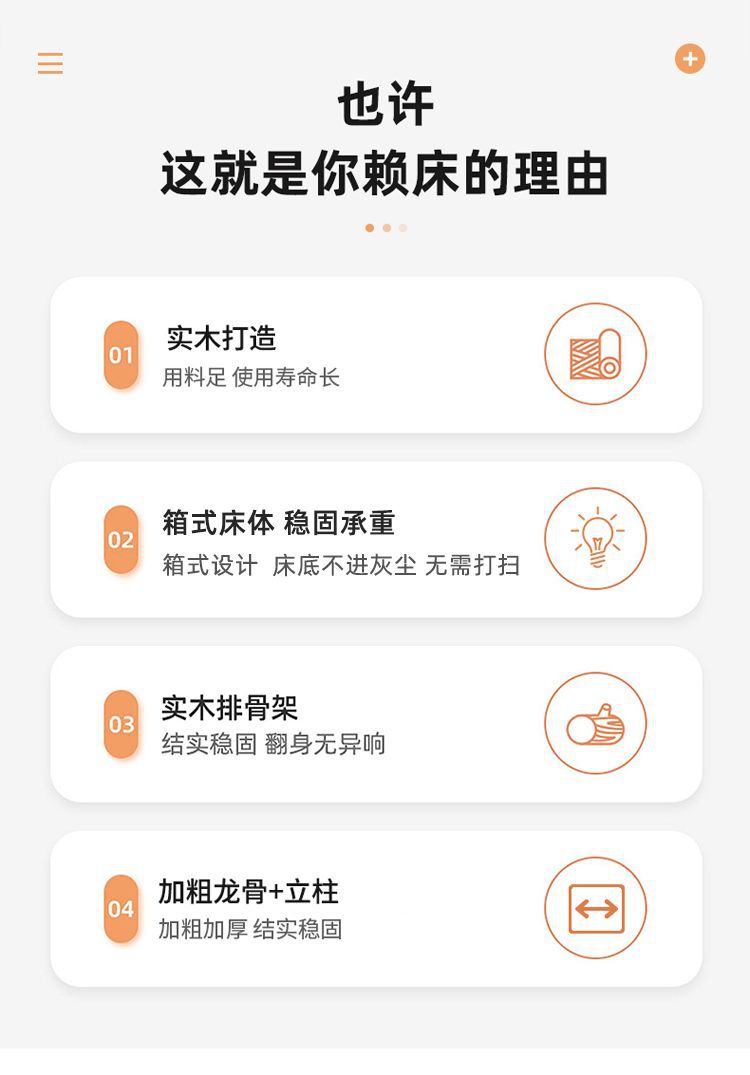 也许
这就是你赖床的理由

01

实木打造
用料足 使用寿命长

02

箱式床体 稳固承重
箱式设计 床底不进灰尘 无需打扫

03

实木排骨架
结实稳固 翻身无异响

04

加粗龙骨+立柱
加粗加厚 结实稳固