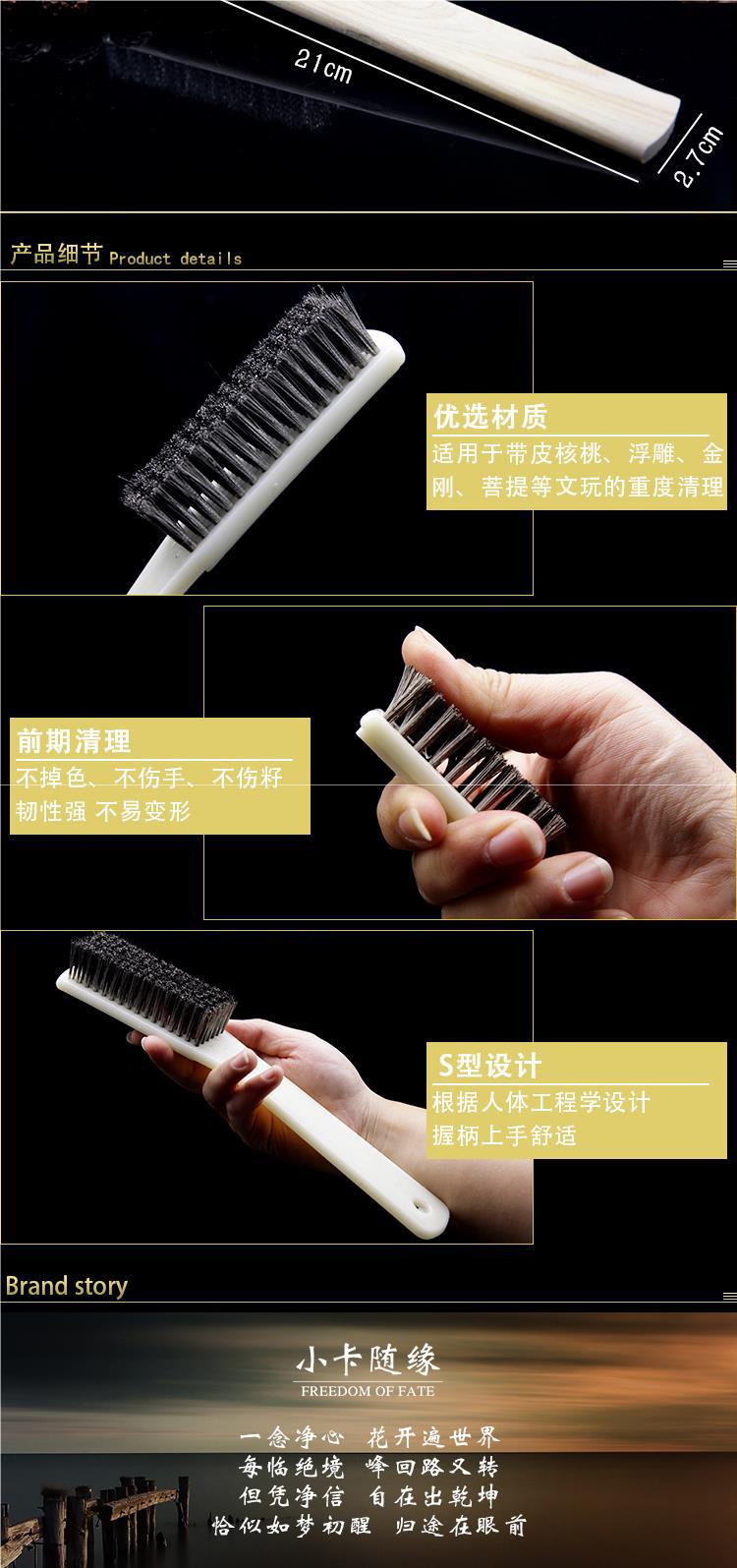 21cm

2.7cm

产品细节 Product details

优选材质
适用于带皮核桃、浮雕、金刚、菩提等文玩的重度清理

前期清理
不掉色、不伤手、不伤籽
韧性强 不易变形

S型设计
根据人体工程学设计
握柄上手舒适

Brand story

小卡随缘
FREEDOM OF FATE

一念净心 花开遍世界
每临绝境 峰回路又转
但凭净信 自在出乾坤
恰似如梦初醒 归途在眼前