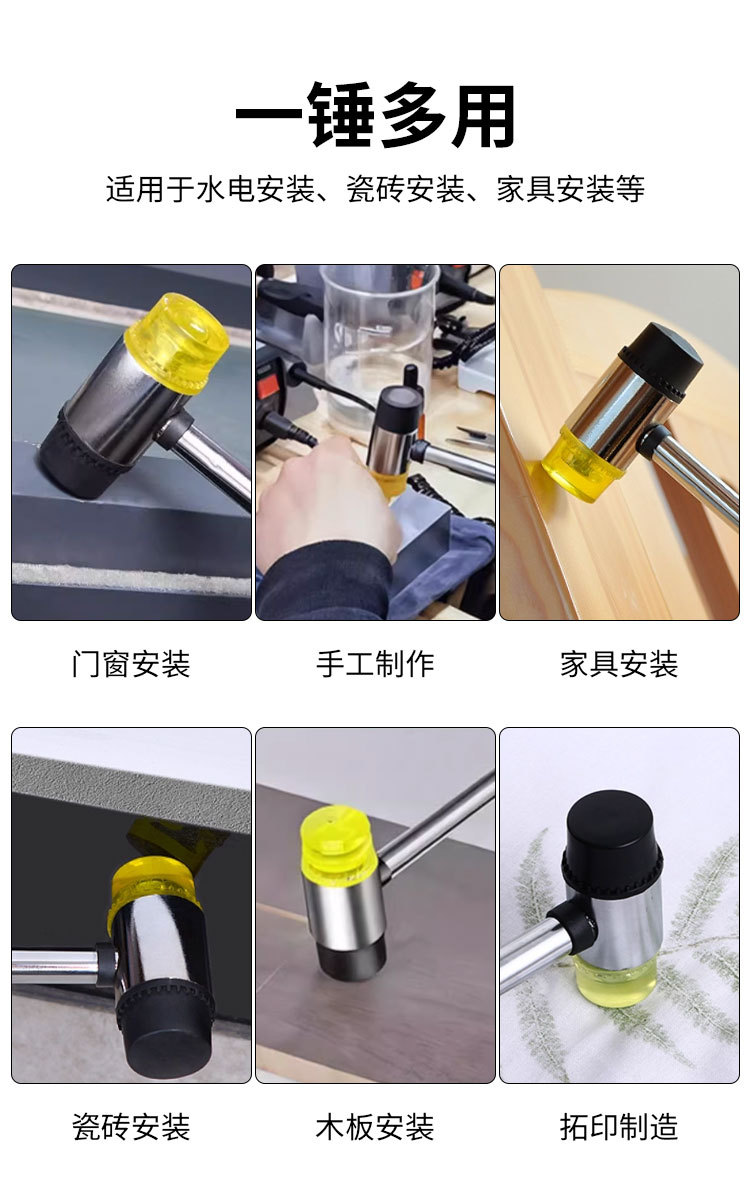 一锤多用

适用于水电安装、瓷砖安装、家具安装等

门窗安装

手工制作

家具安装

瓷砖安装

木板安装

拓印制造