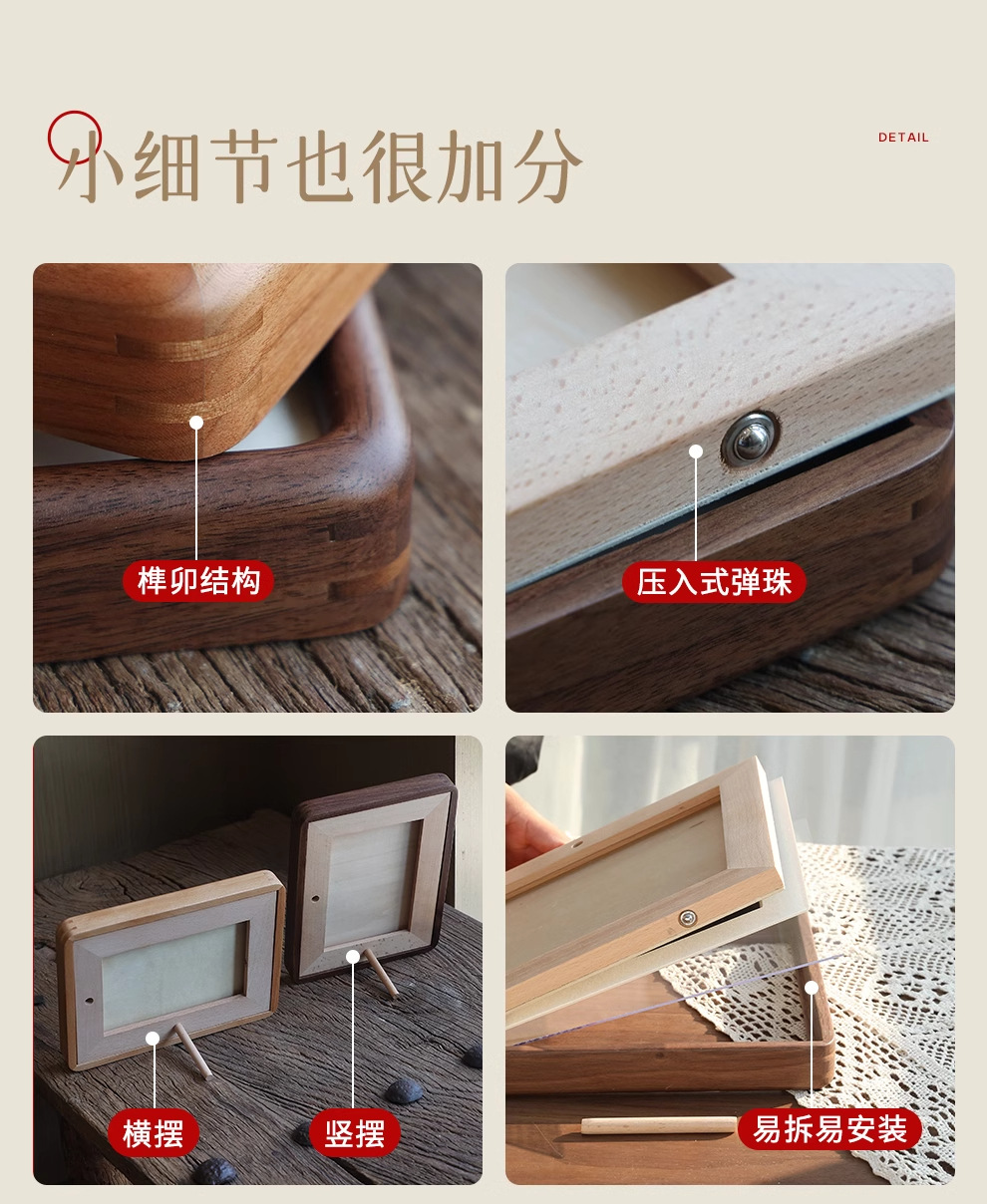 小细节也很加分

DETAIL

榫卯结构

压入式弹珠

横摆

竖摆

易拆易安装