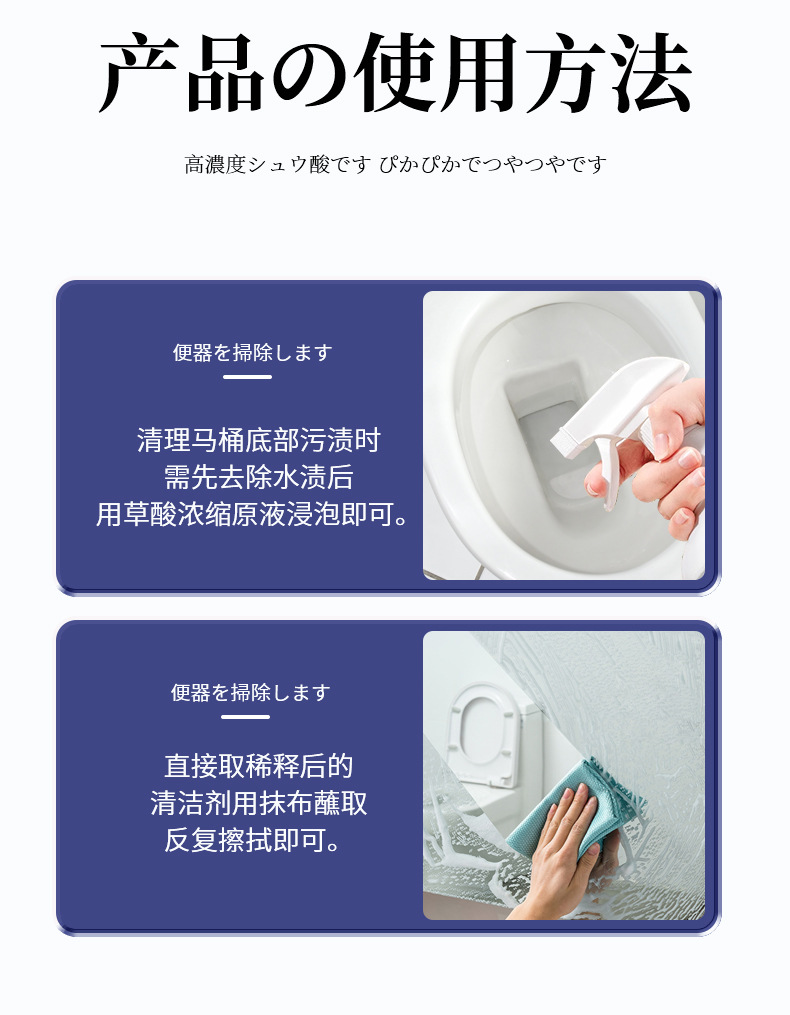 产品の使用方法

高濃度シュウ酸です ぴかぴかでつやつやです

便器を掃除します

清理马桶底部污渍时
需先去除水渍后
用草酸浓缩原液浸泡即可。

便器を掃除します

直接取稀释后的
清洁剂用抹布蘸取
反复擦拭即可。