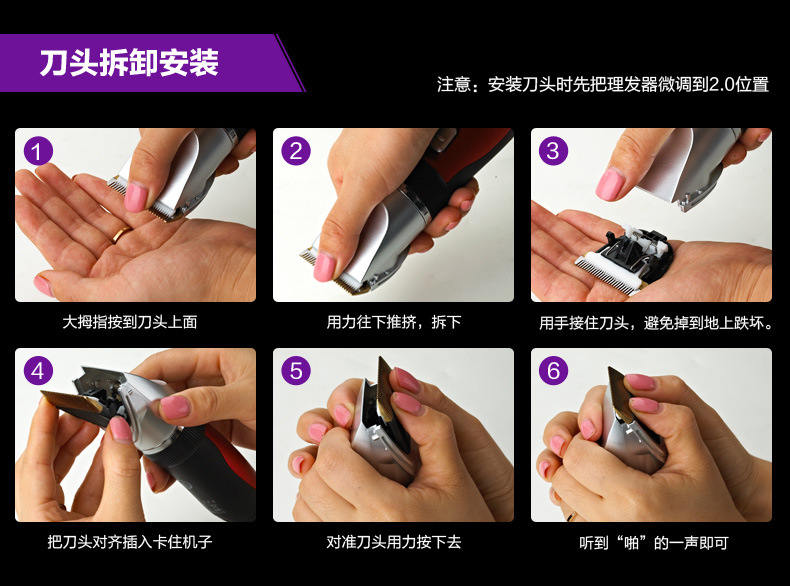 刀头拆卸安装

注意：安装刀头时先把理发器微调到2.0位置

1

大拇指按到刀头上面

2

用力往下推挤，拆下

3

用手接住刀头，避免掉到地上跌坏。

4

把刀头对齐插入卡住机子

5

对准刀头用力按下去

6

听到“啪”的一声即可