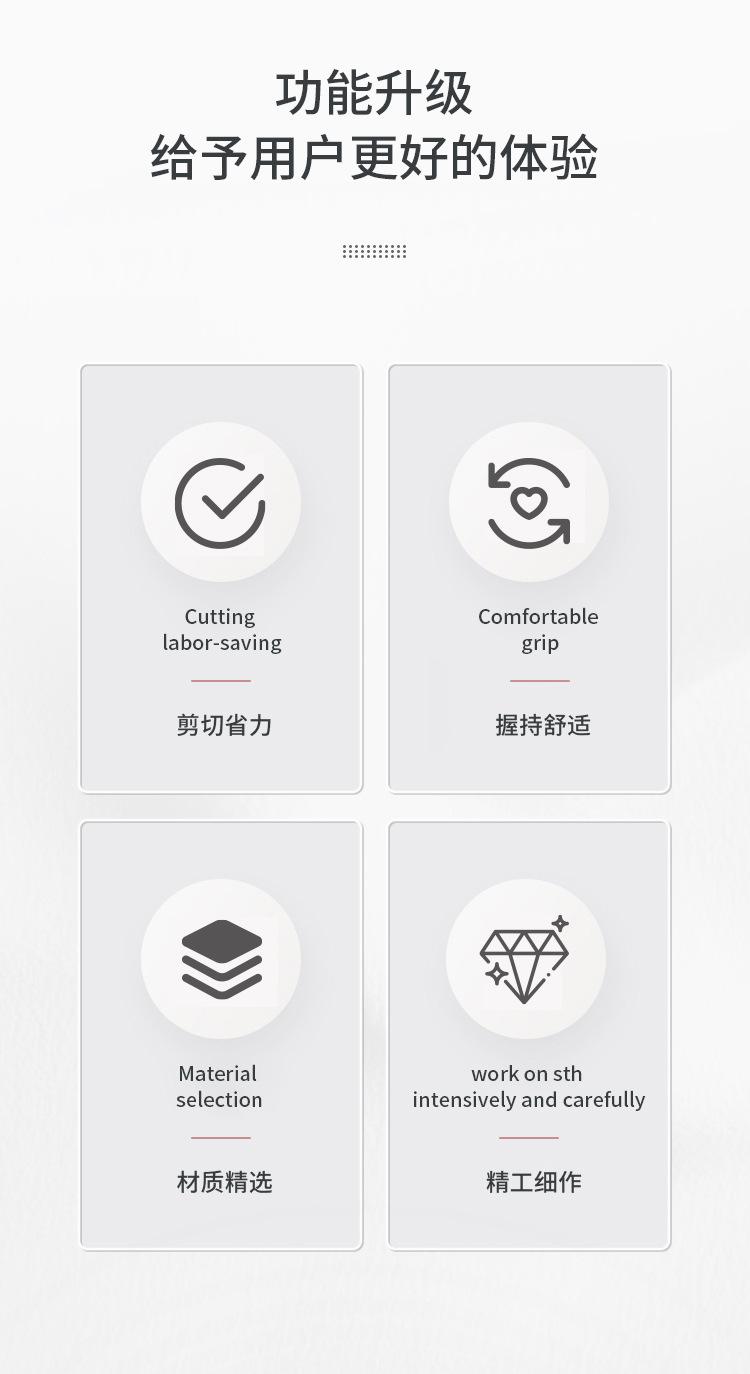 功能升级
给予用户更好的体验

Cutting
labor-saving

剪切省力

Comfortable
grip

握持舒适

Material
selection

材质精选

work on sth
intensively and carefully

精工细作