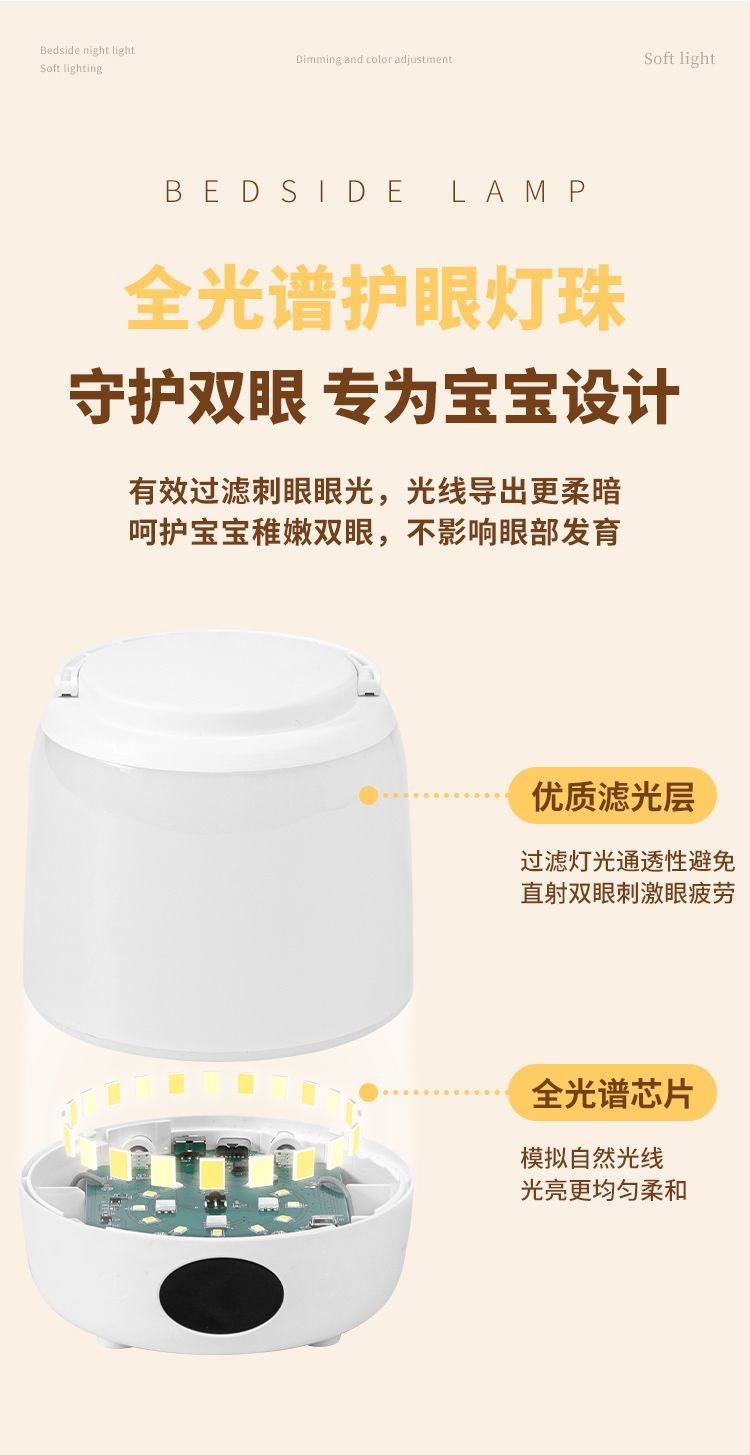 Bedside night light
Soft lighting

Dimming and color adjustment

Soft light

BEDSIDE LAMP

全光谱护眼灯珠

守护双眼 专为宝宝设计

有效过滤刺眼眼光，光线导出更柔暗
呵护宝宝稚嫩双眼，不影响眼部发育

优质滤光层

过滤灯光通透性避免
直射双眼刺激眼疲劳

全光谱芯片

模拟自然光线
光亮更均匀柔和