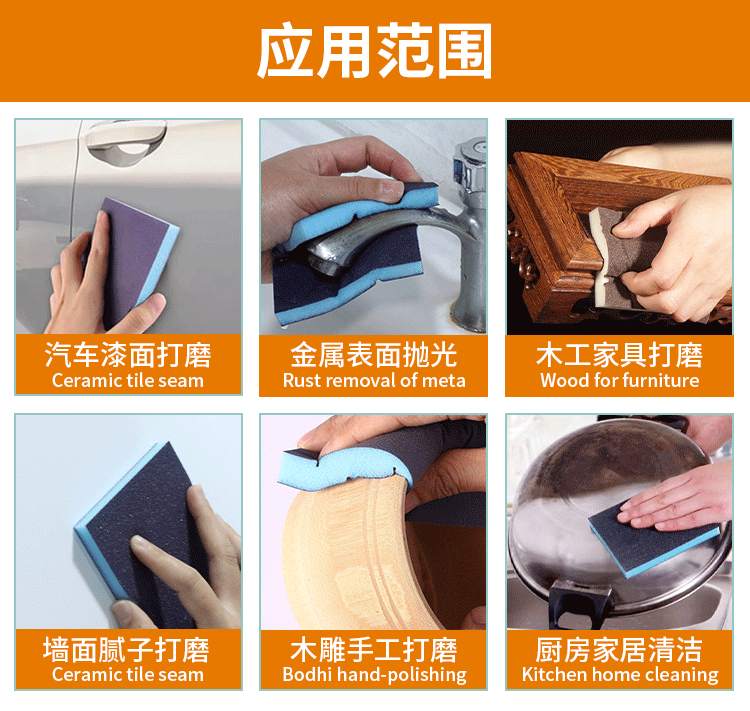 应用范围

汽车漆面打磨
Ceramic tile seam

金属表面抛光
Rust removal of meta

木工家具打磨
Wood for furniture

墙面腻子打磨
Ceramic tile seam

木雕手工打磨
Bodhi hand-polishing

厨房家居清洁
Kitchen home cleaning