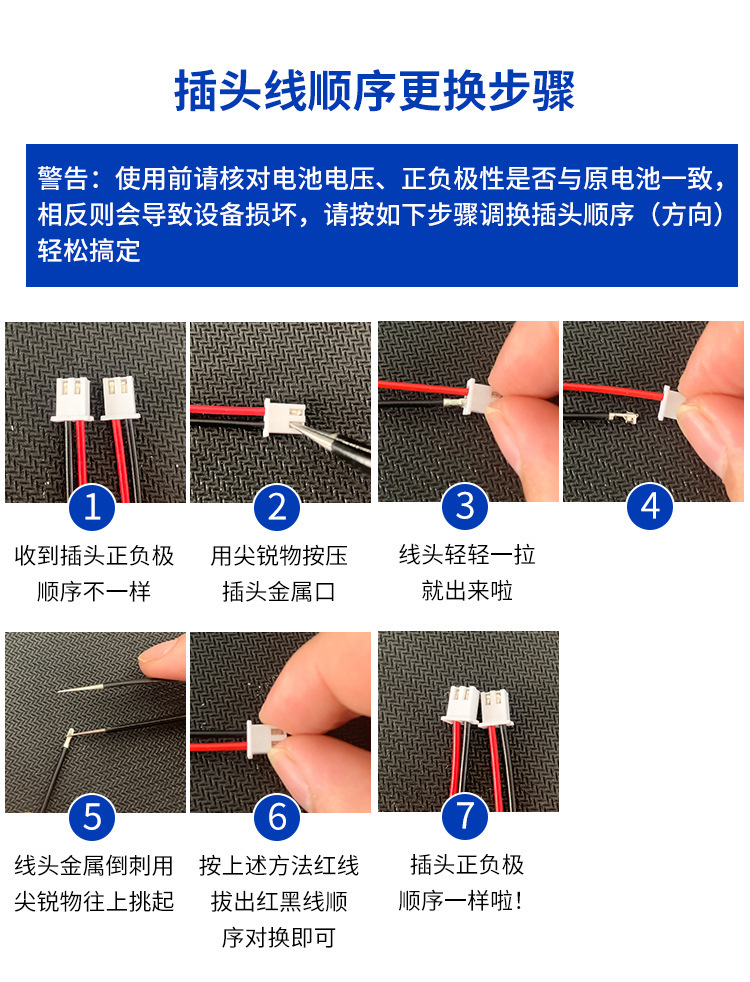 插头线顺序更换步骤

警告：使用前请核对电池电压、正负极性是否与原电池一致，相反则会导致设备损坏，请按如下步骤调换插头顺序（方向）轻松搞定

1
收到插头正负极顺序不一样

2
用尖锐物按压插头金属口

3
线头轻轻一拉就出来啦

4

5
线头金属倒刺用尖锐物往上挑起

6
按上述方法红线拔出红黑线顺序对换即可

7
插头正负极顺序一样啦！