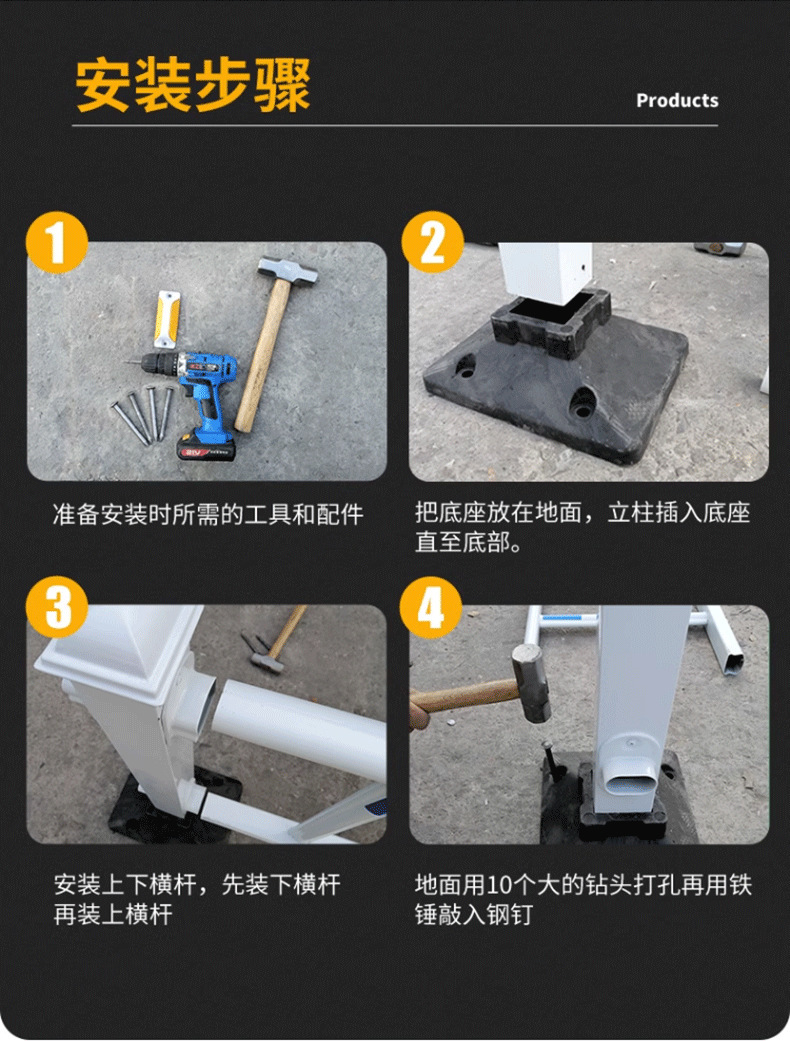 安装步骤

Products

1

准备安装时所需的工具和配件

2

把底座放在地面，立柱插入底座直至底部。

3

安装上下横杆，先装下横杆再装上横杆

4

地面用10个大的钻头打孔再用铁锤敲入钢钉