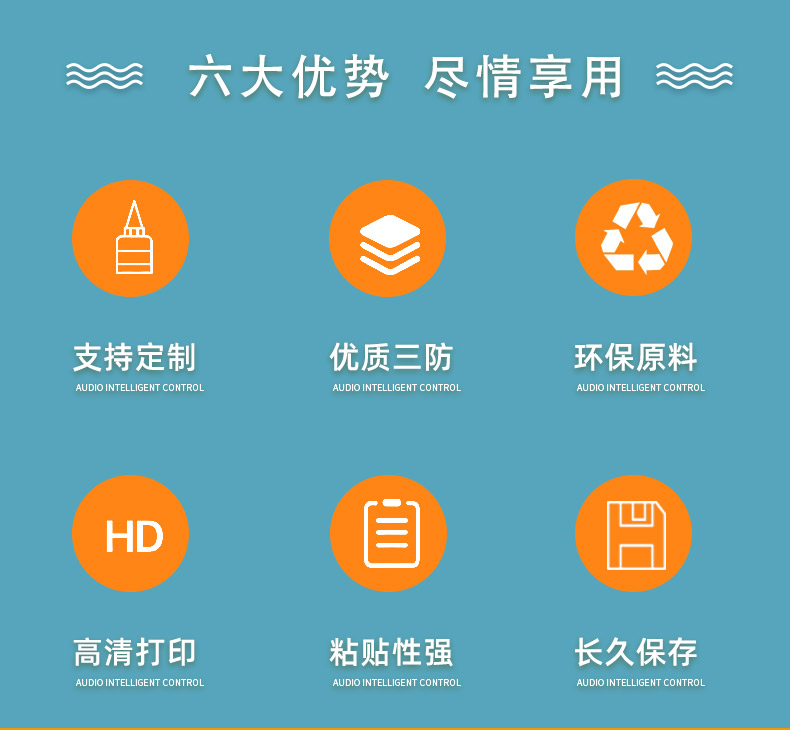 六大优势 尽情享用

支持定制
AUDIO INTELLIGENT CONTROL

优质三防
AUDIO INTELLIGENT CONTROL

环保原料
AUDIO INTELLIGENT CONTROL

HD

高清打印
AUDIO INTELLIGENT CONTROL

粘贴性强
AUDIO INTELLIGENT CONTROL

长久保存
AUDIO INTELLIGENT CONTROL