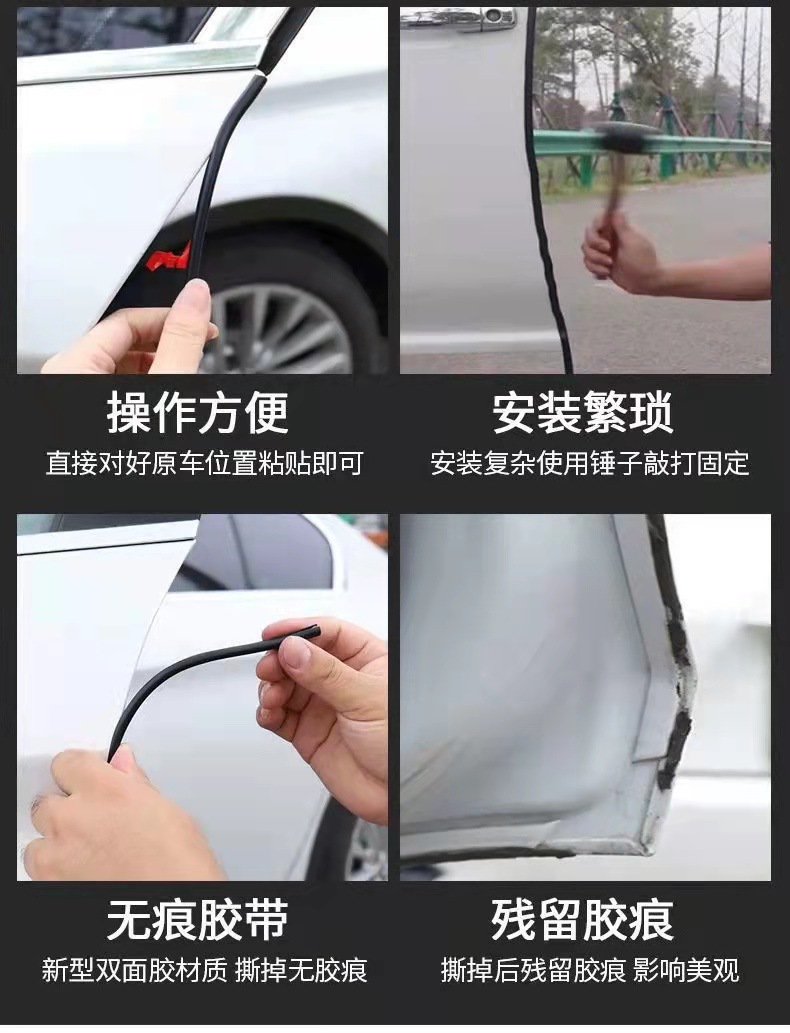 操作方便
直接对好原车位置粘贴即可

安装繁琐
安装复杂使用锤子敲打固定

无痕胶带
新型双面胶材质 撕掉无胶痕

残留胶痕
撕掉后残留胶痕 影响美观