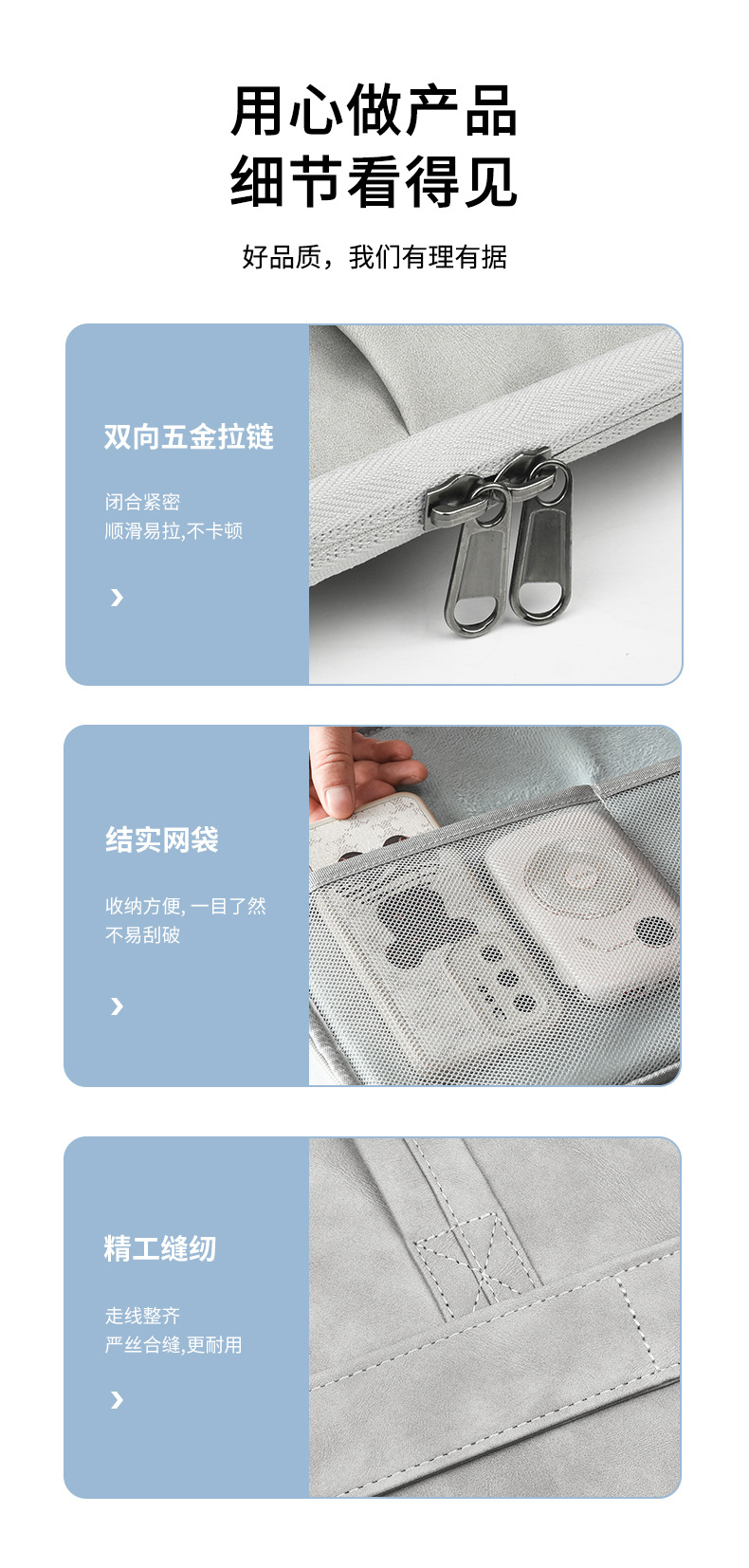 用心做产品
细节看得见

好品质，我们有理有据

双向五金拉链

闭合紧密
顺滑易拉,不卡顿

›

结实网袋

收纳方便, 一目了然
不易刮破

›

精工缝纫

走线整齐
严丝合缝,更耐用

›