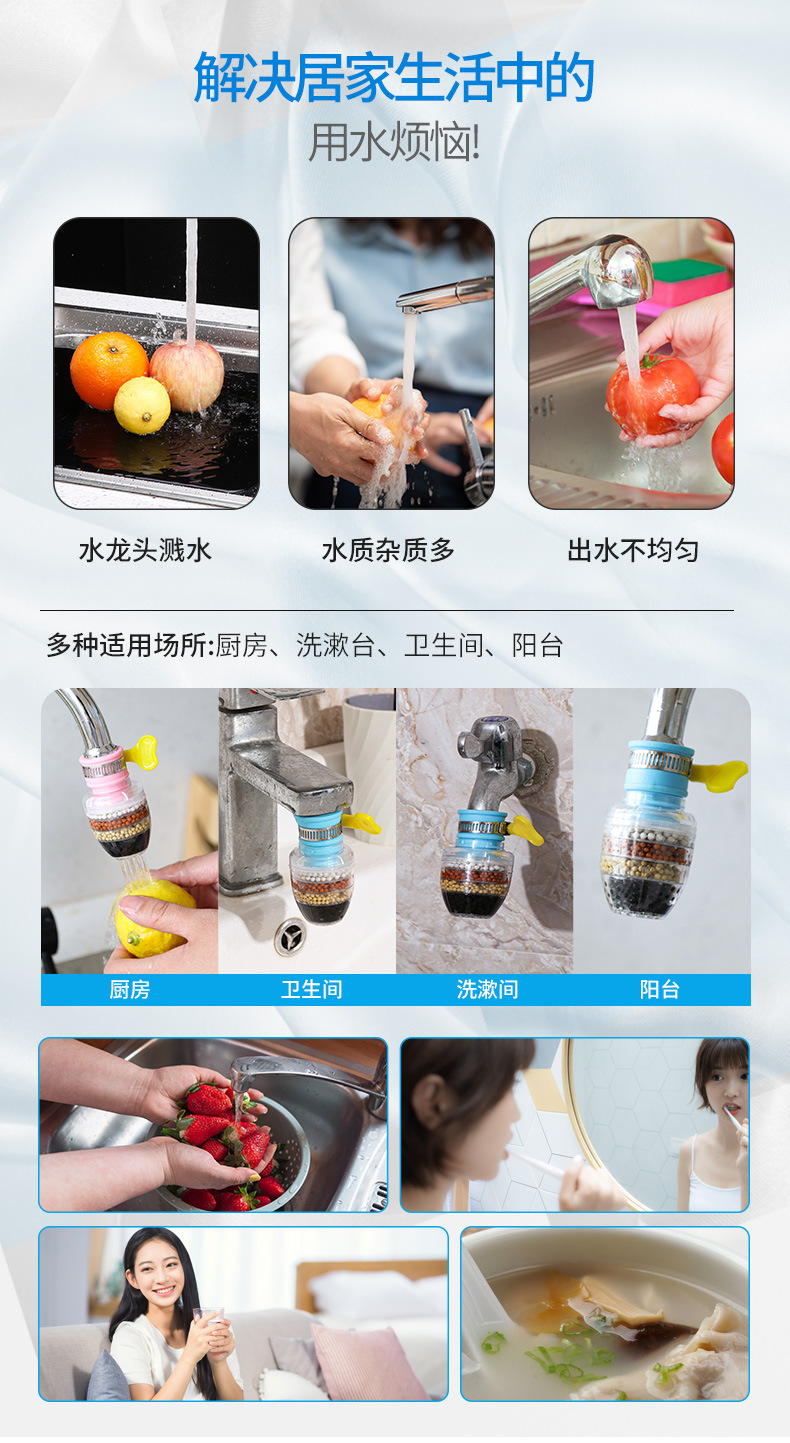 解决居家生活中的
用水烦恼!

水龙头溅水

水质杂质多

出水不均匀

多种适用场所:厨房、洗漱台、卫生间、阳台

厨房

卫生间

洗漱间

阳台