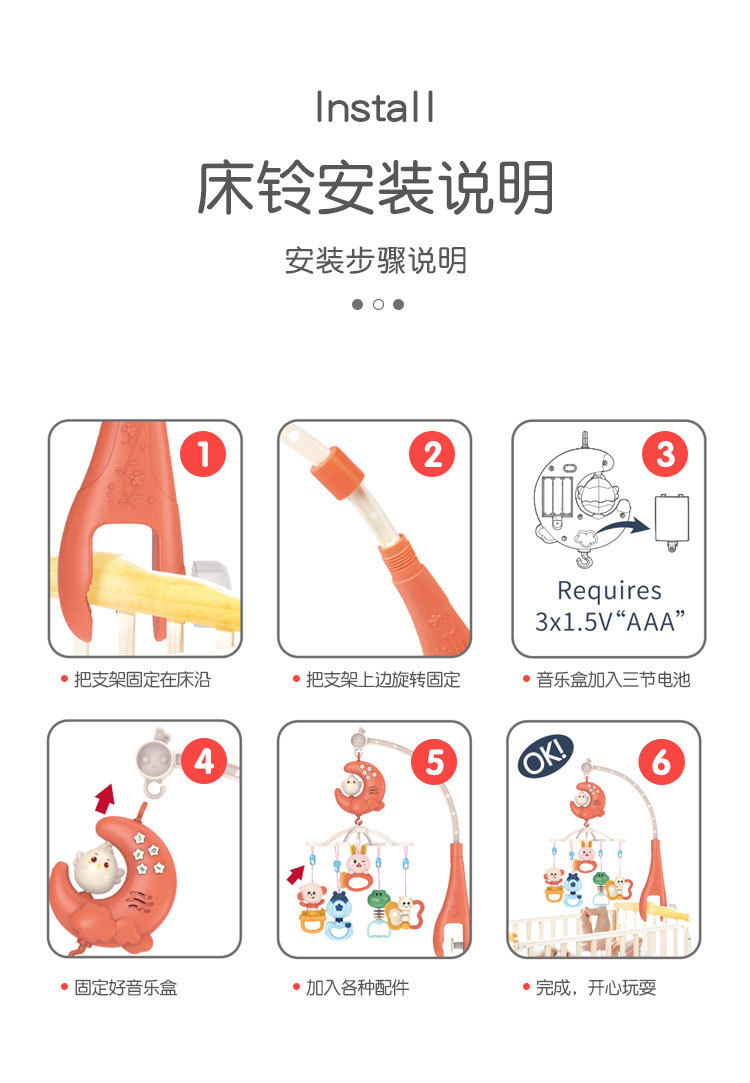 Install

床铃安装说明

安装步骤说明

1

• 把支架固定在床沿

2

• 把支架上边旋转固定

3

Requires 3x1.5V“AAA”

• 音乐盒加入三节电池

4

• 固定好音乐盒

5

• 加入各种配件

OK!

6

• 完成，开心玩耍