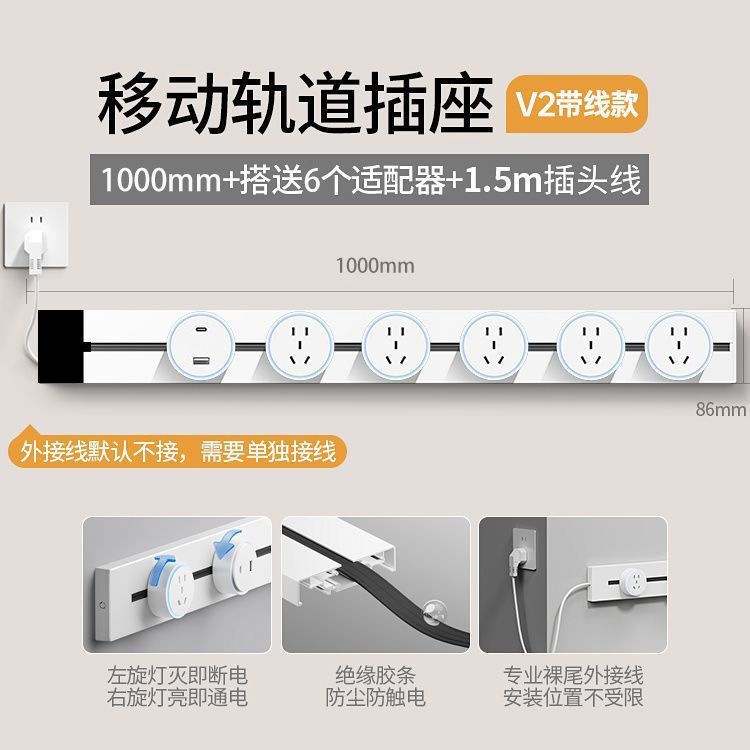 移动轨道插座 V2带线款

1000mm+搭送6个适配器+1.5m插头线

1000mm

86mm

外接线默认不接，需要单独接线

左旋灯灭即断电
右旋灯亮即通电

绝缘胶条
防尘防触电

专业裸尾外接线
安装位置不受限