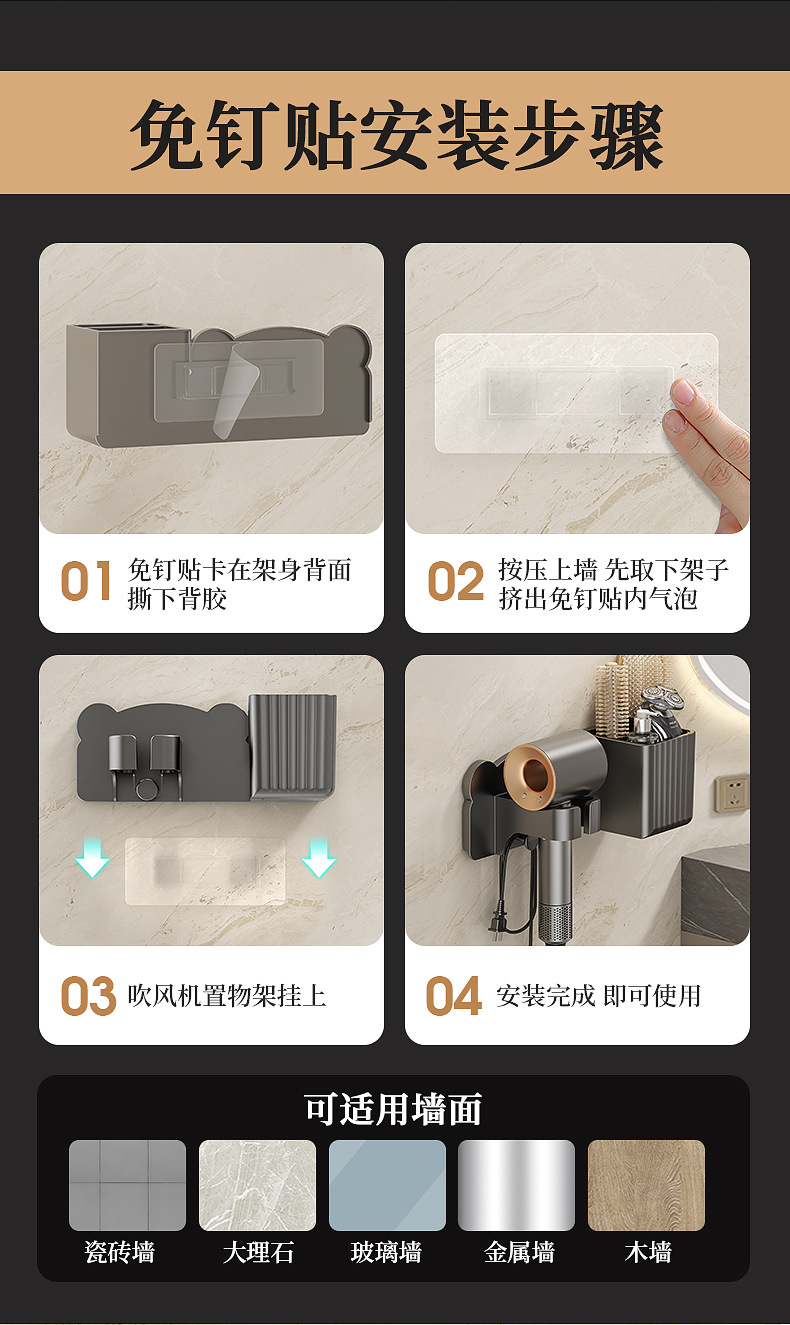 免钉贴安装步骤

01 免钉贴卡在架身背面 撕下背胶

02 按压上墙 先取下架子 挤出免钉贴内气泡

03 吹风机置物架挂上

04 安装完成 即可使用

可适用墙面

瓷砖墙
大理石
玻璃墙
金属墙
木墙