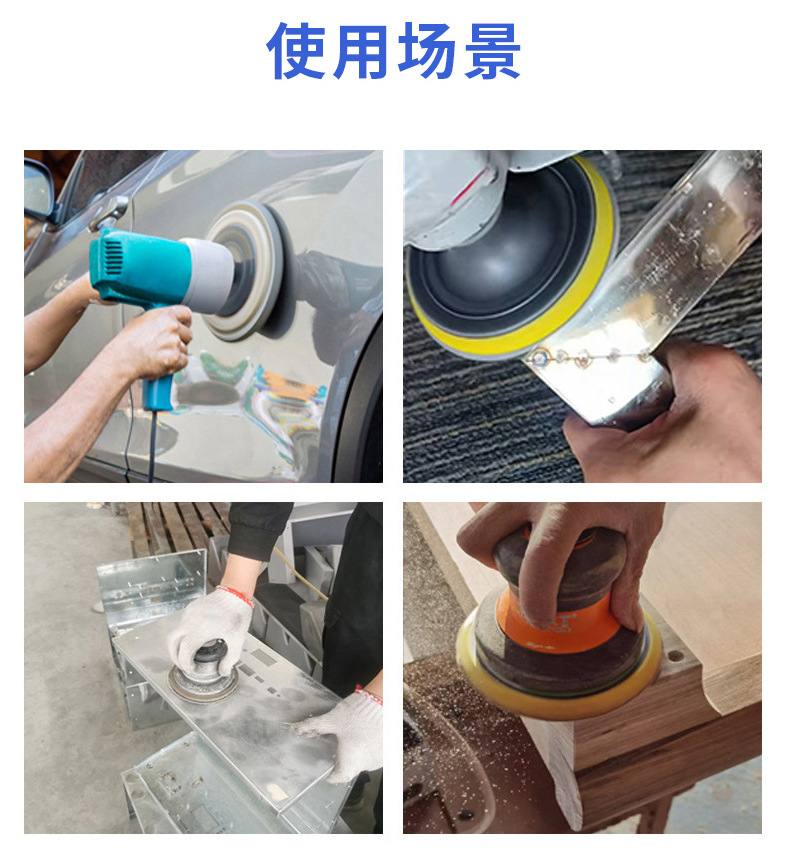 使用场景