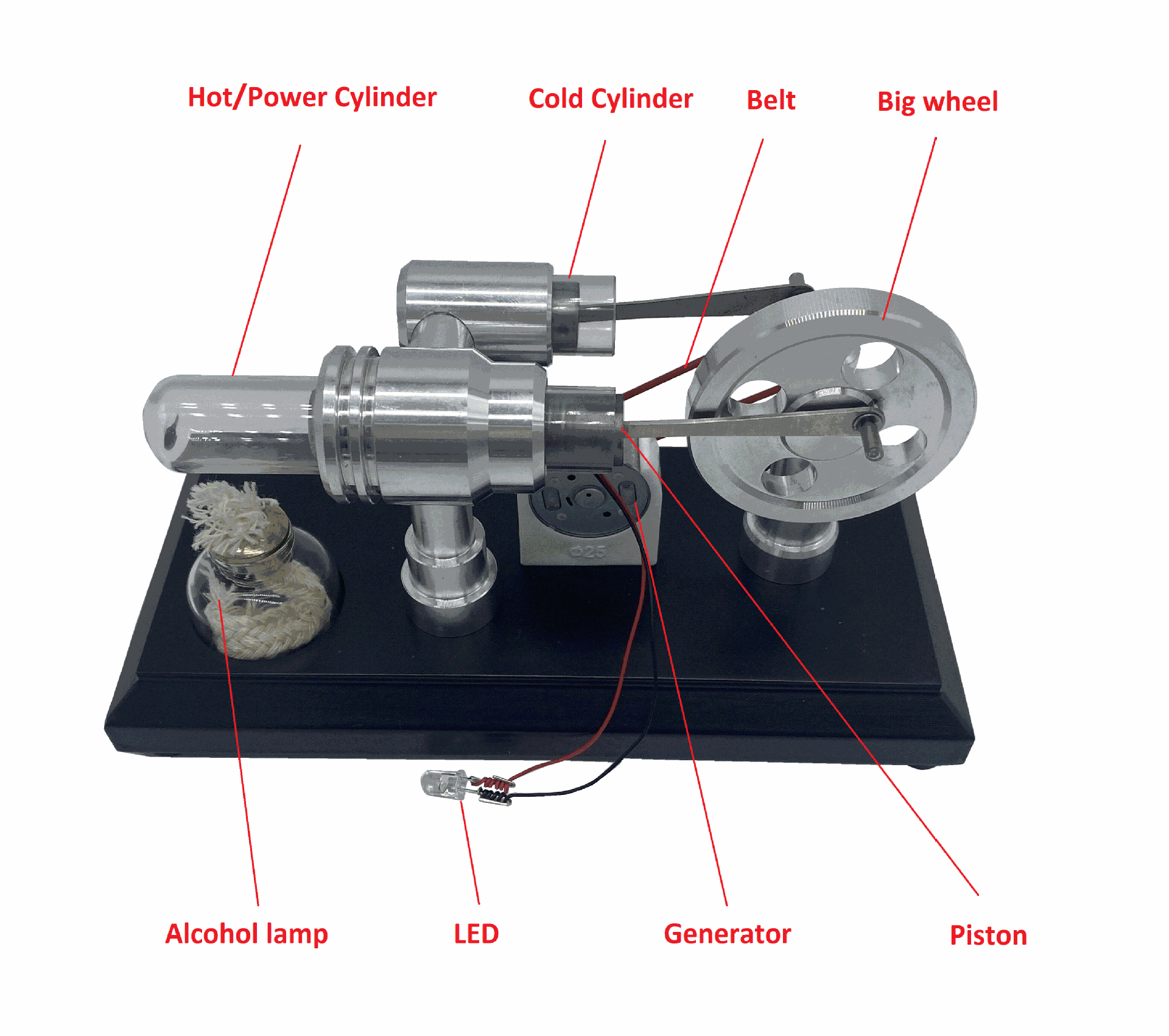 Hot/Power Cylinder
Cold Cylinder
Belt
Big wheel

Φ25

Alcohol lamp
LED
Generator
Piston