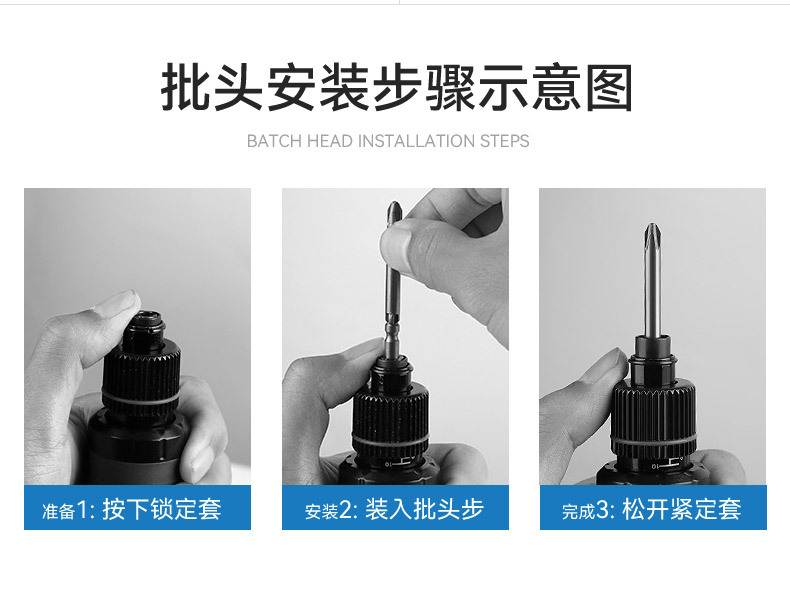 批头安装步骤示意图

BATCH HEAD INSTALLATION STEPS

准备1: 按下锁定套

安装2: 装入批头步

完成3: 松开紧定套