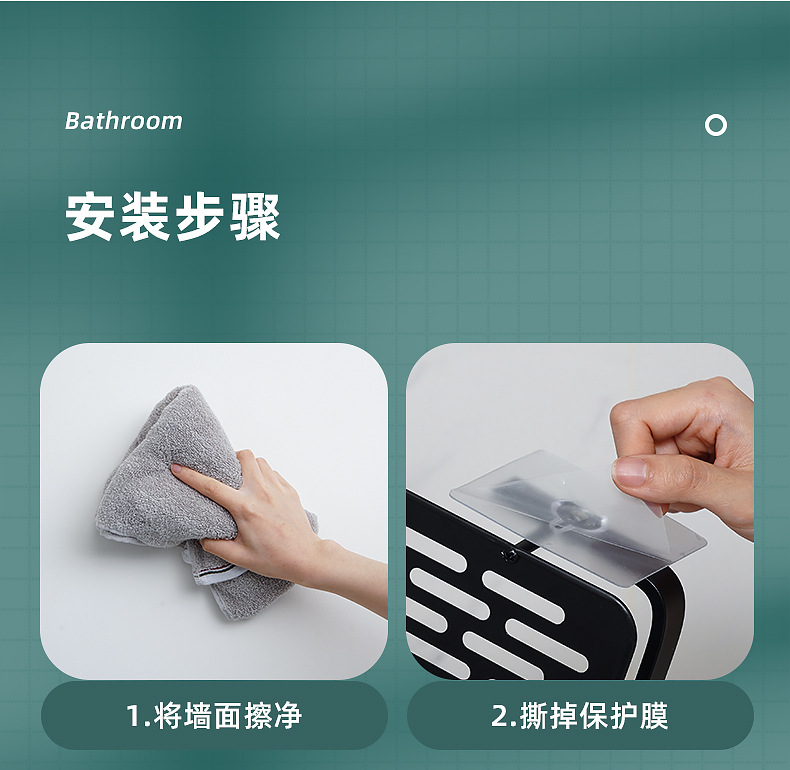 Bathroom

安装步骤

1.将墙面擦净

2.撕掉保护膜